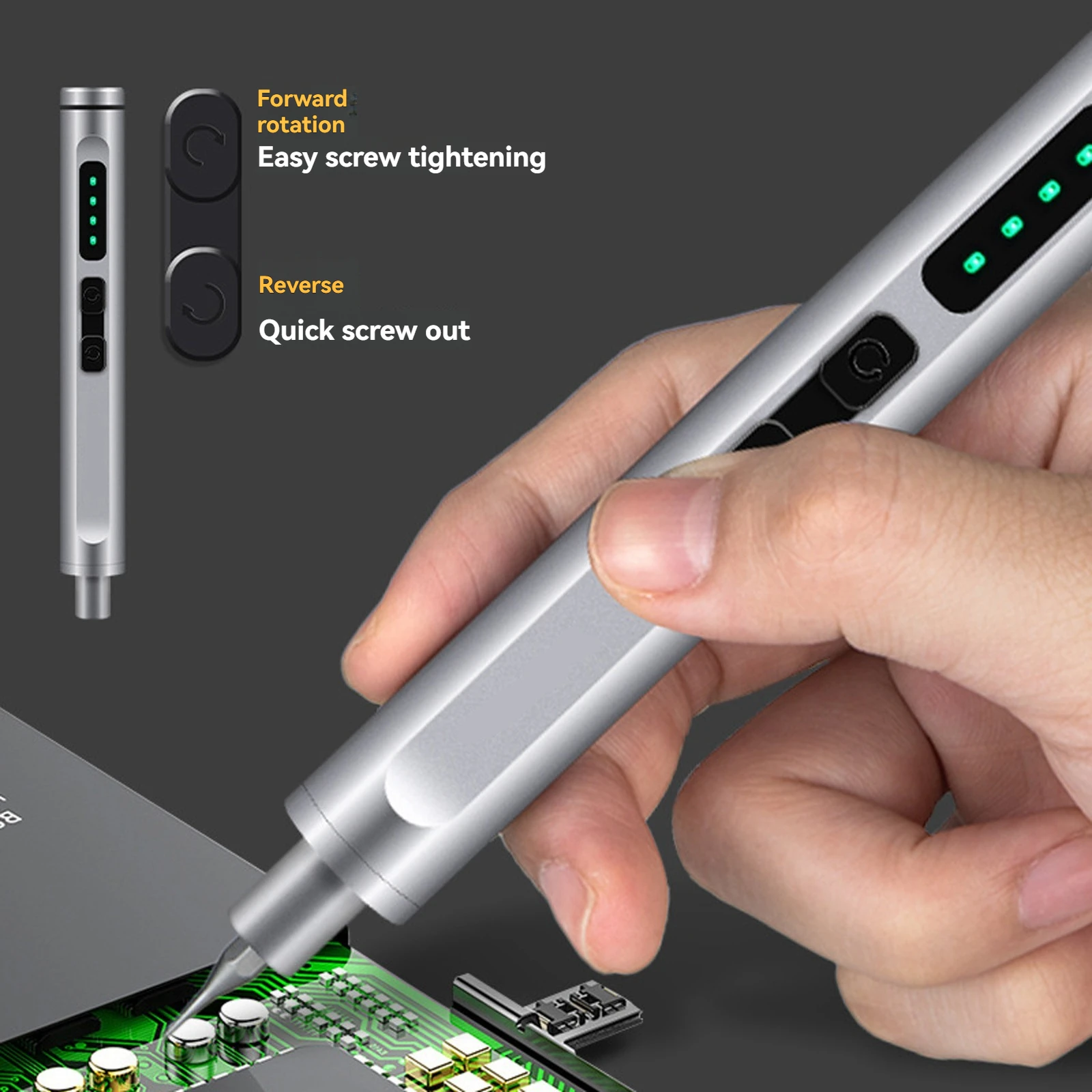 Forward rotation
Easy screw tightening

Reverse
Quick screw out