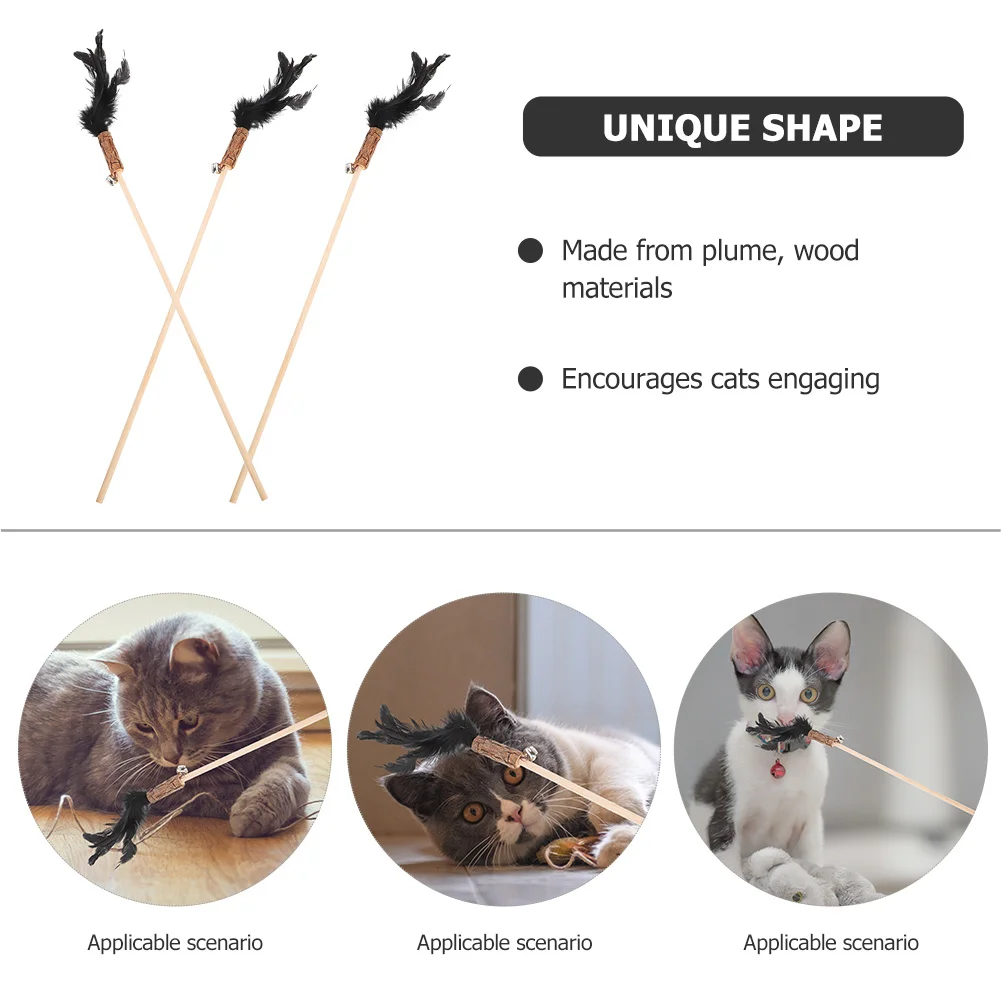 UNIQUE SHAPE

Made from plume, wood materials

Encourages cats engaging

Applicable scenario

Applicable scenario

Applicable scenario