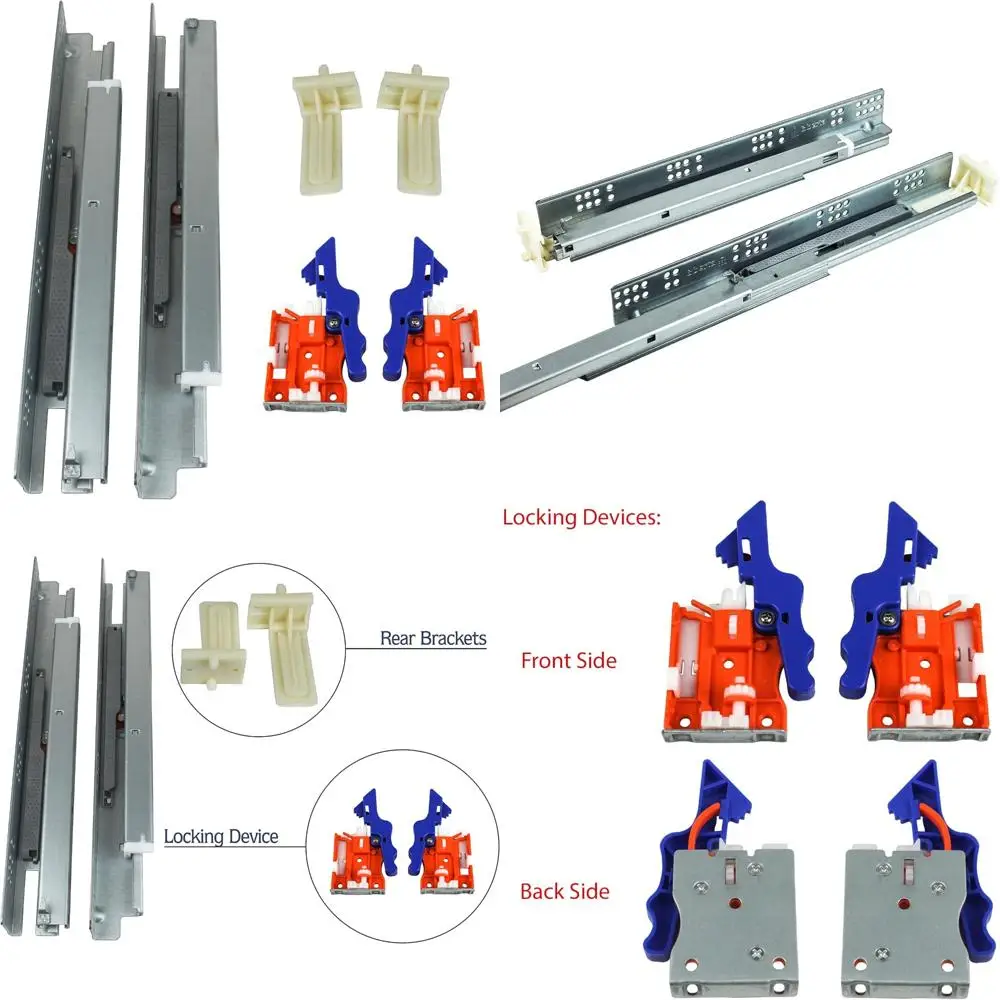 Locking Devices:

Rear Brackets

Front Side

Locking Device

Back Side