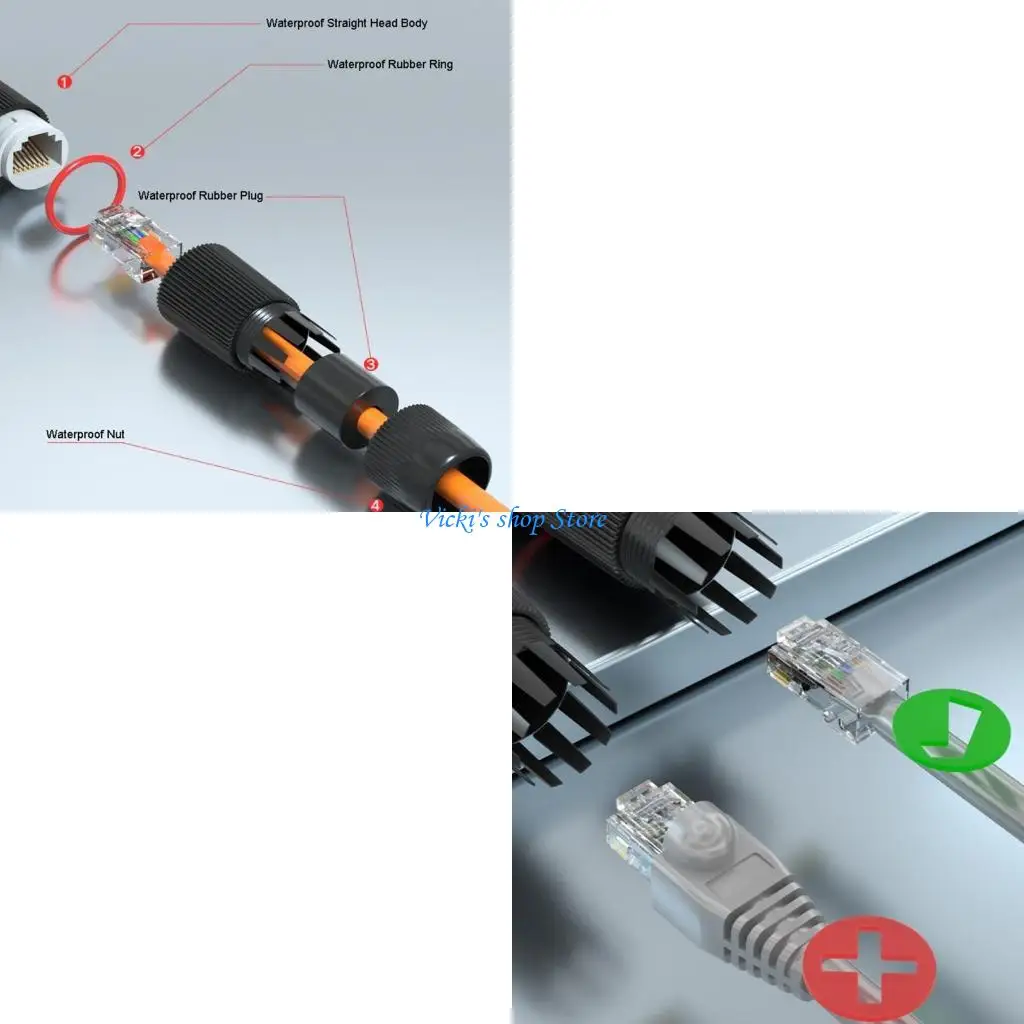 Waterproof Straight Head Body

1

Waterproof Rubber Ring

2

Waterproof Rubber Plug

3

Waterproof Nut

4

Vicki's shop Store