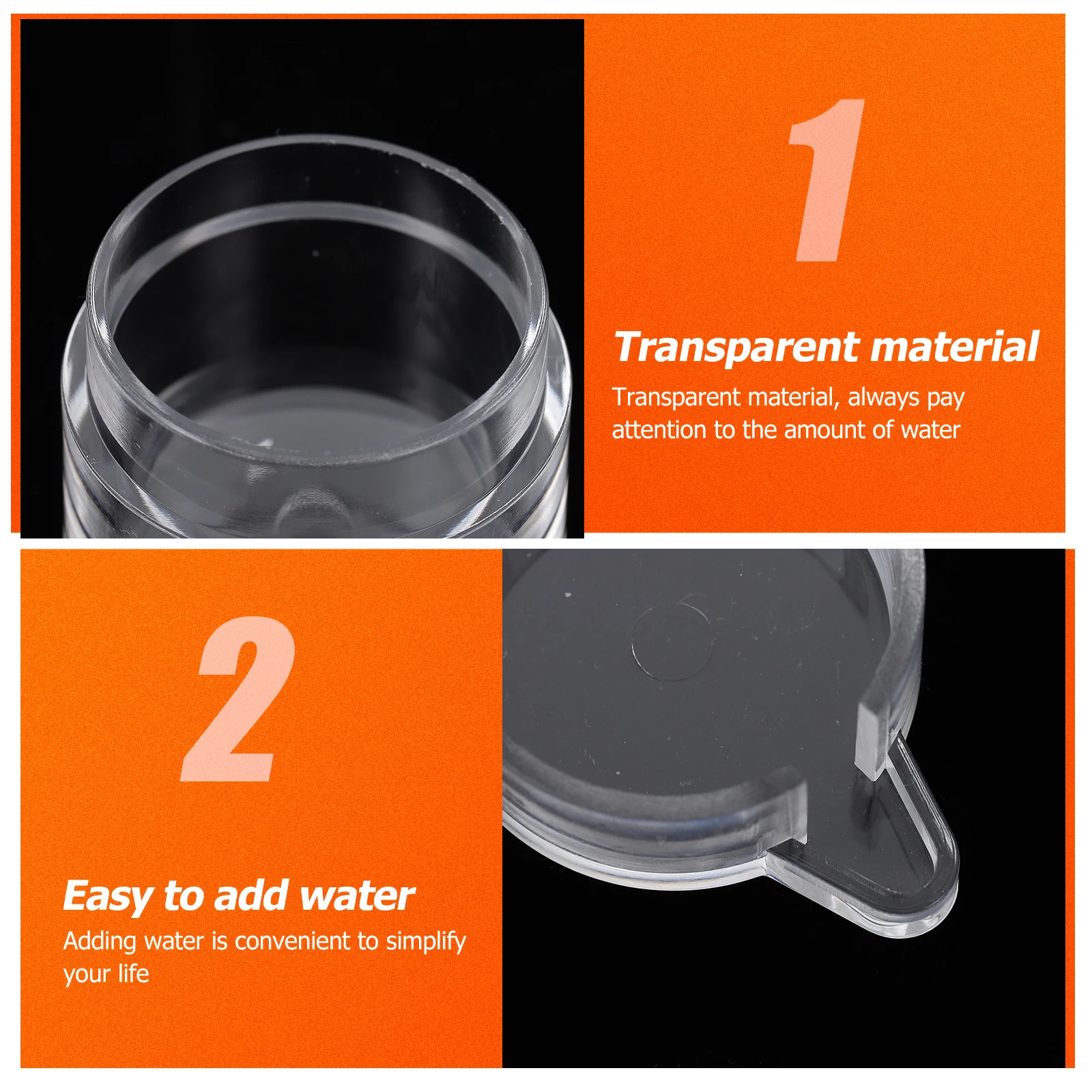 1

Transparent material

Transparent material, always pay attention to the amount of water

2

Easy to add water

Adding water is convenient to simplify your life