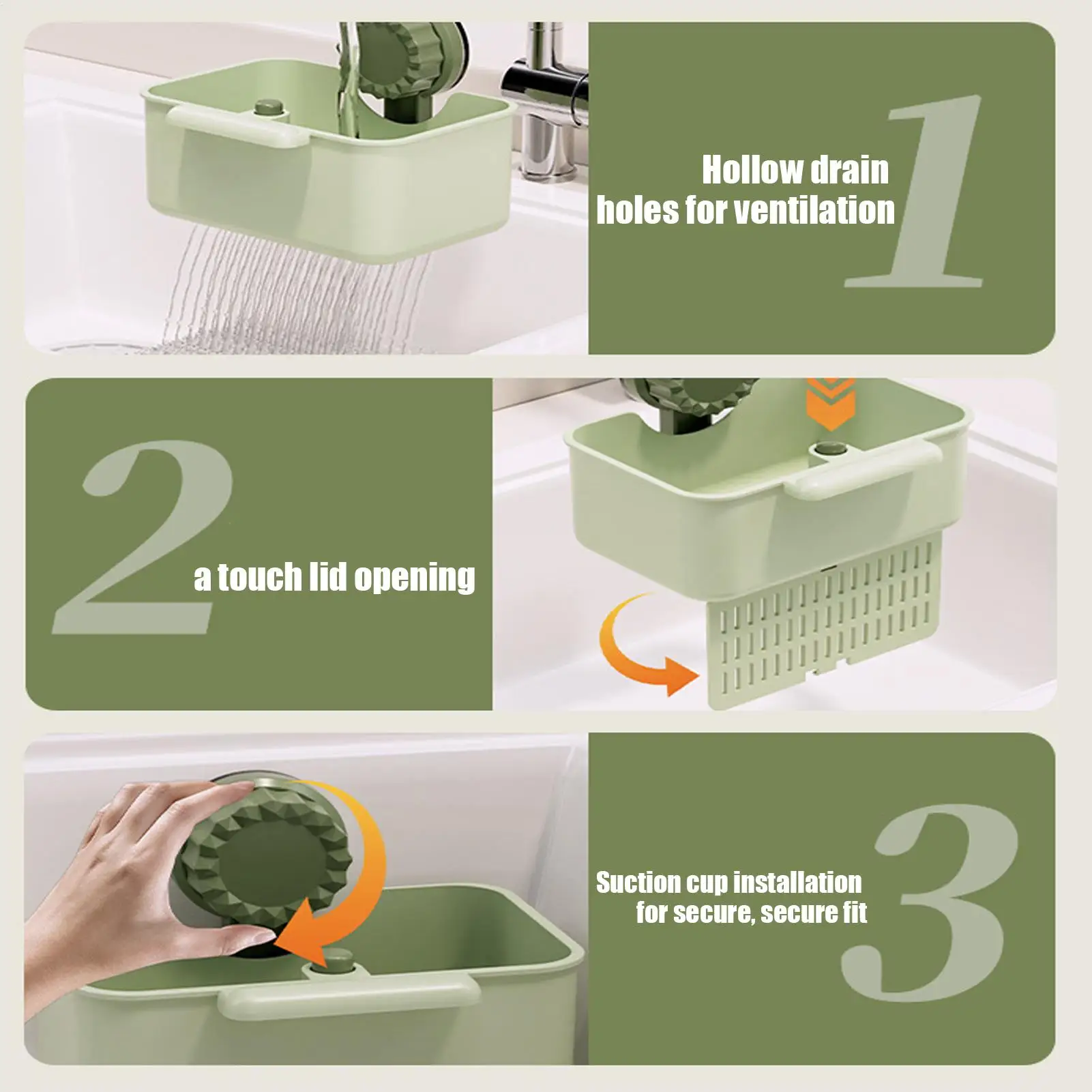 1

Hollow drain holes for ventilation

2

a touch lid opening

3

Suction cup installation for secure, secure fit