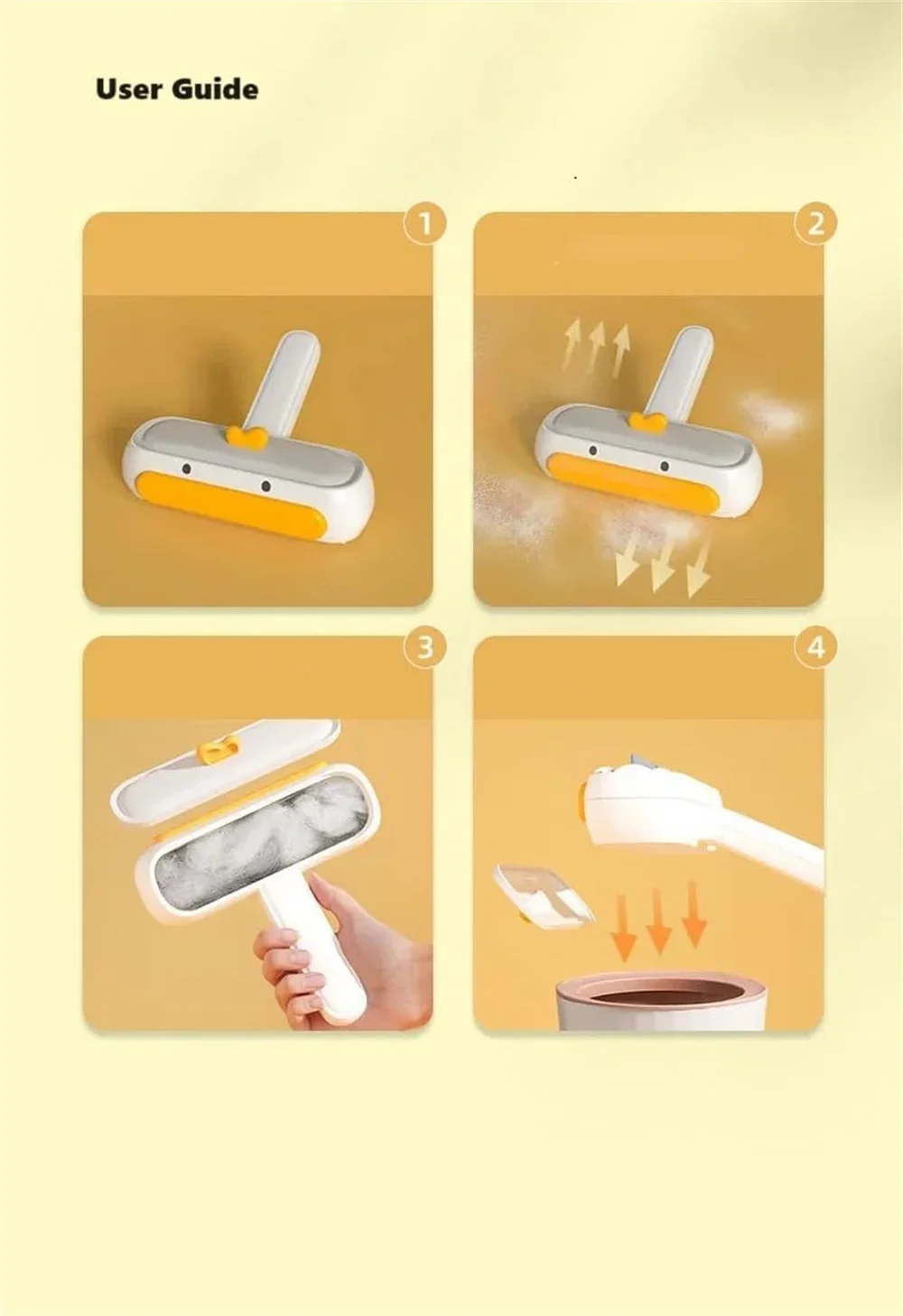 User Guide

1

2

3

4