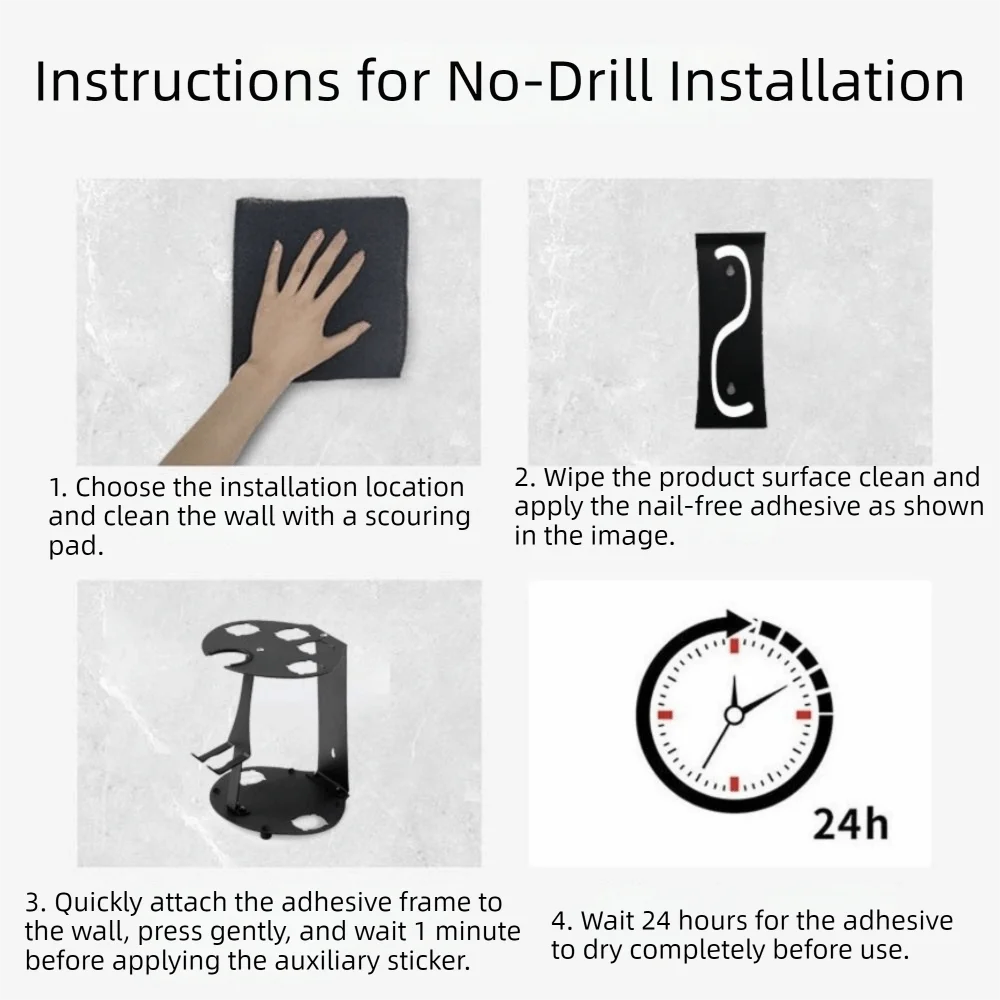 Instructions for No-Drill Installation

1. Choose the installation location and clean the wall with a scouring pad.

2. Wipe the product surface clean and apply the nail-free adhesive as shown in the image.

3. Quickly attach the adhesive frame to the wall, press gently, and wait 1 minute before applying the auxiliary sticker.

24h

4. Wait 24 hours for the adhesive to dry completely before use.