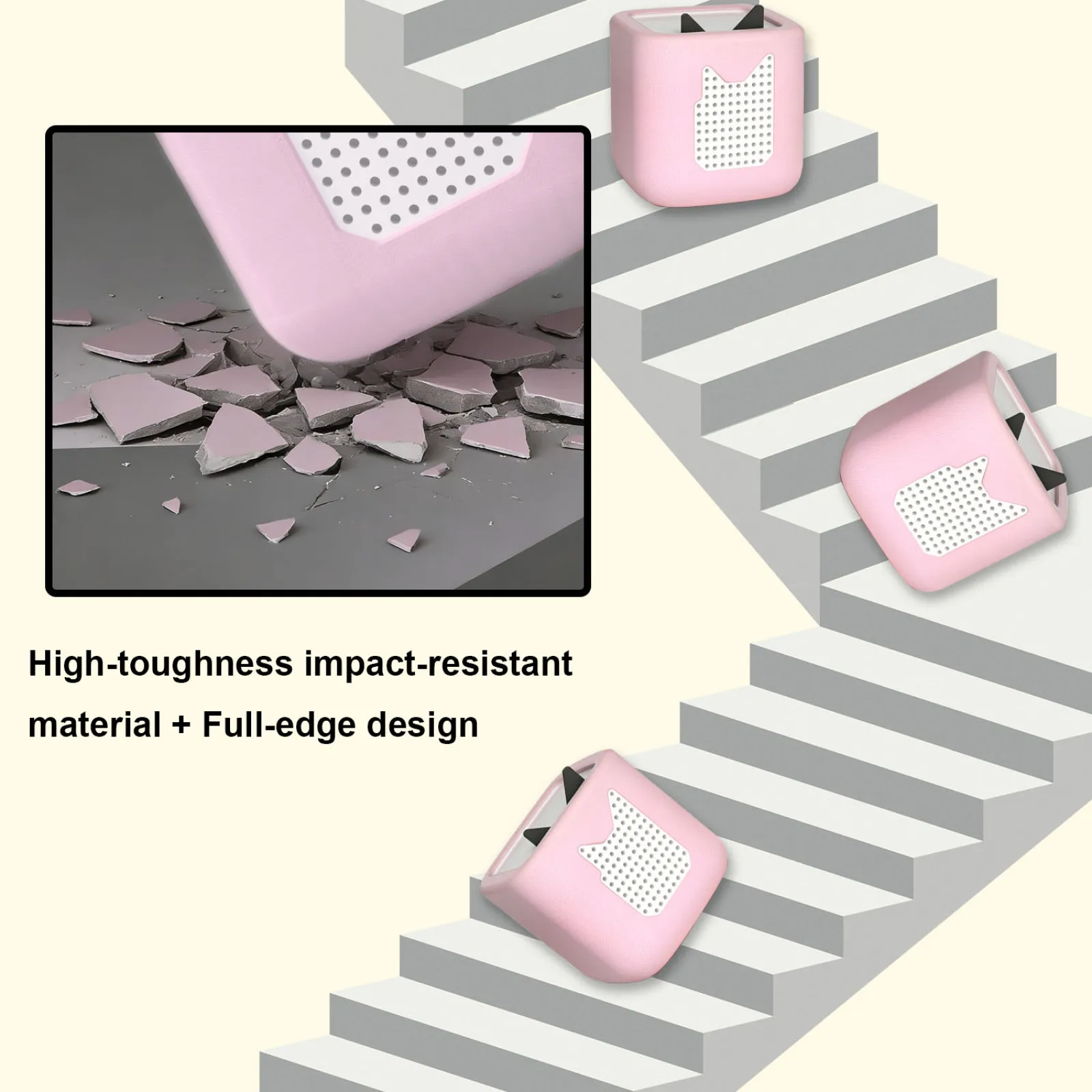 High-toughness impact-resistant material + Full-edge design