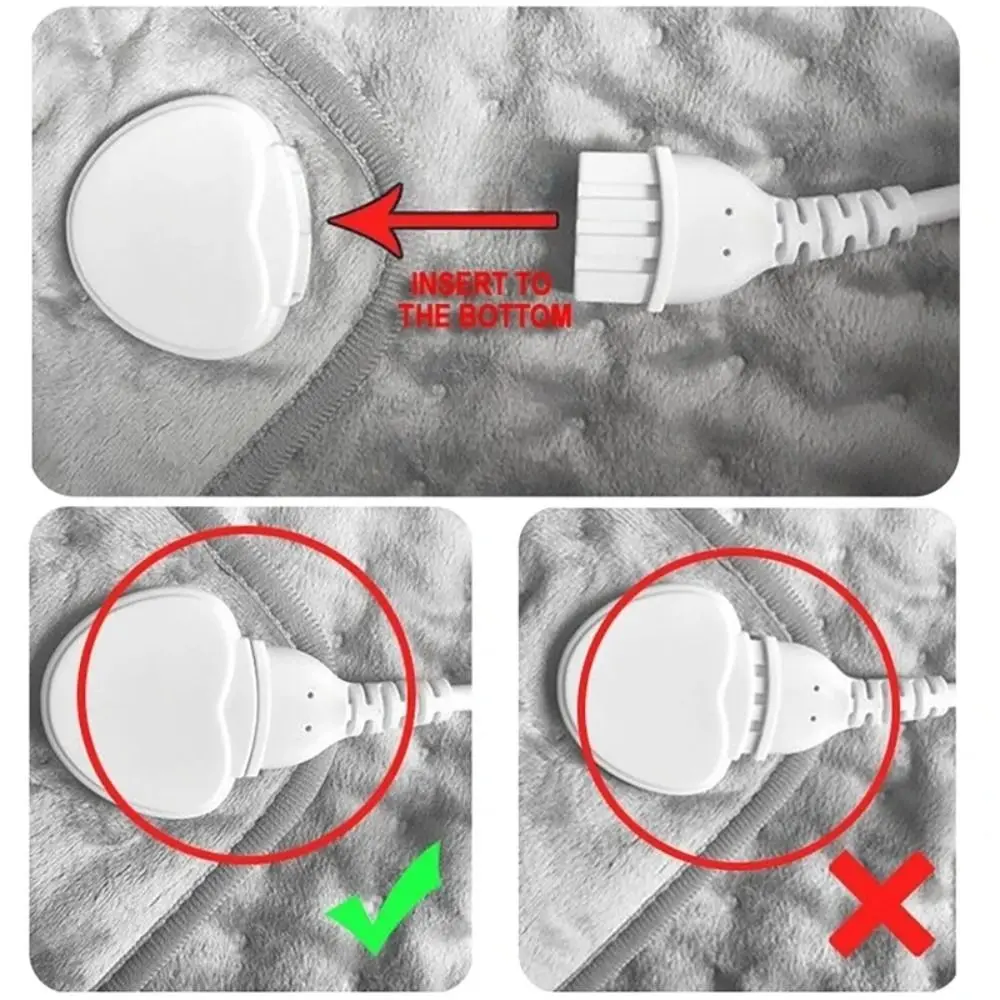 INSERT TO THE BOTTOM