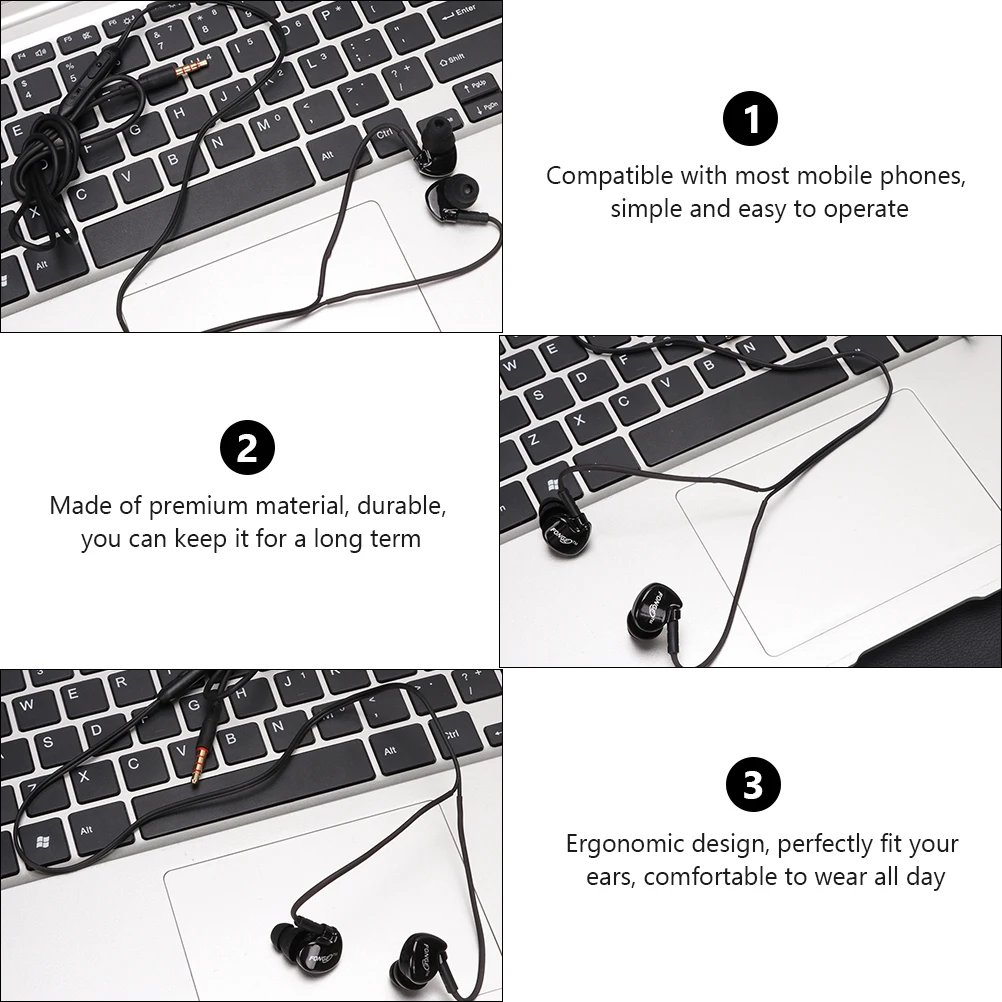 1

Compatible with most mobile phones, simple and easy to operate

2

Made of premium material, durable, you can keep it for a long term

3

Ergonomic design, perfectly fit your ears, comfortable to wear all day