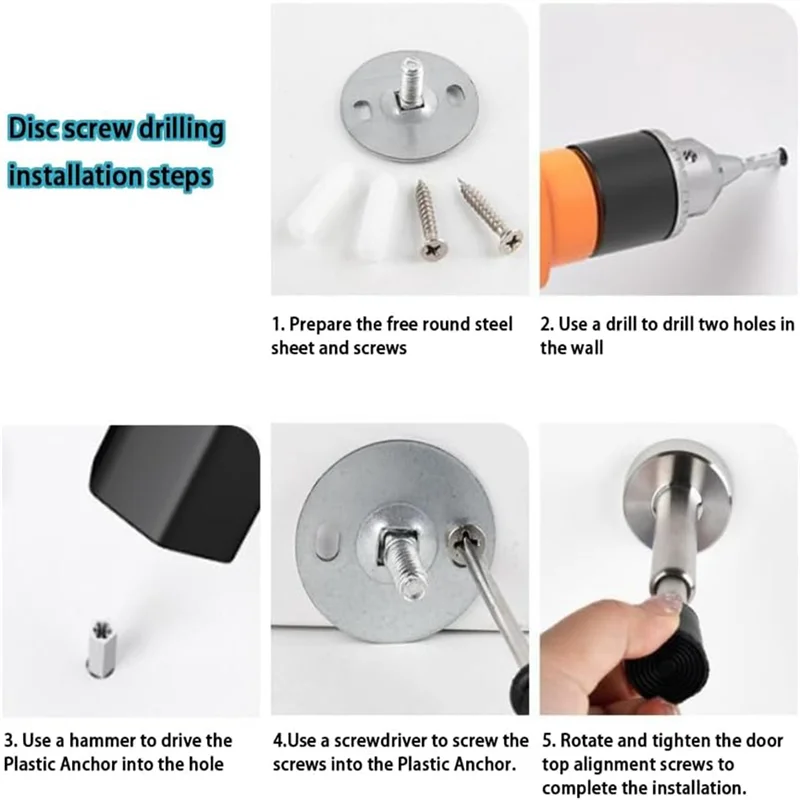 Disc screw drilling installation steps

1. Prepare the free round steel sheet and screws

2. Use a drill to drill two holes in the wall

3. Use a hammer to drive the Plastic Anchor into the hole

4.Use a screwdriver to screw the screws into the Plastic Anchor.

5. Rotate and tighten the door top alignment screws to complete the installation.