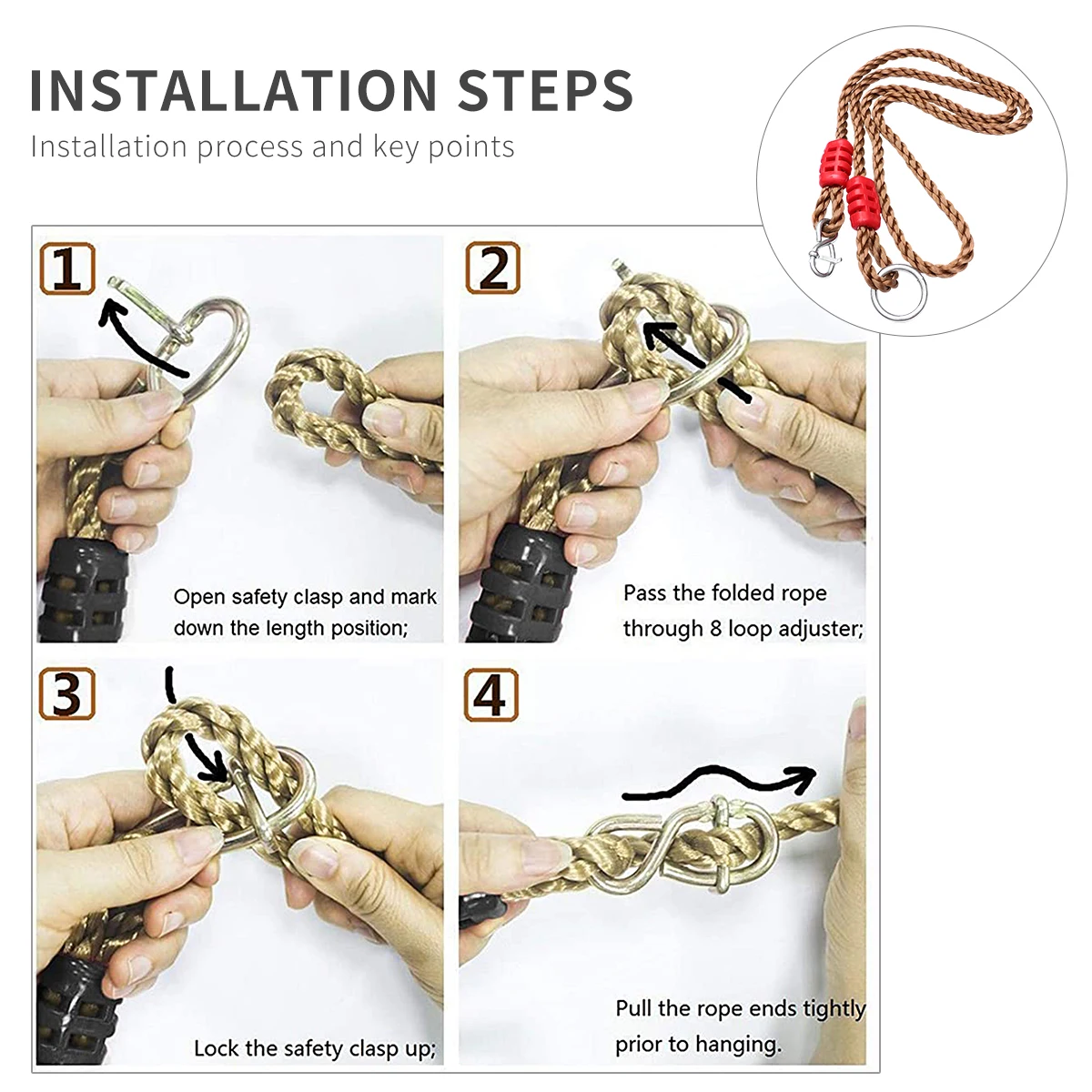 INSTALLATION STEPS

Installation process and key points

1

Open safety clasp and mark down the length position;

2

Pass the folded rope through 8 loop adjuster;

3

Lock the safety clasp up;

4

Pull the rope ends tightly prior to hanging.