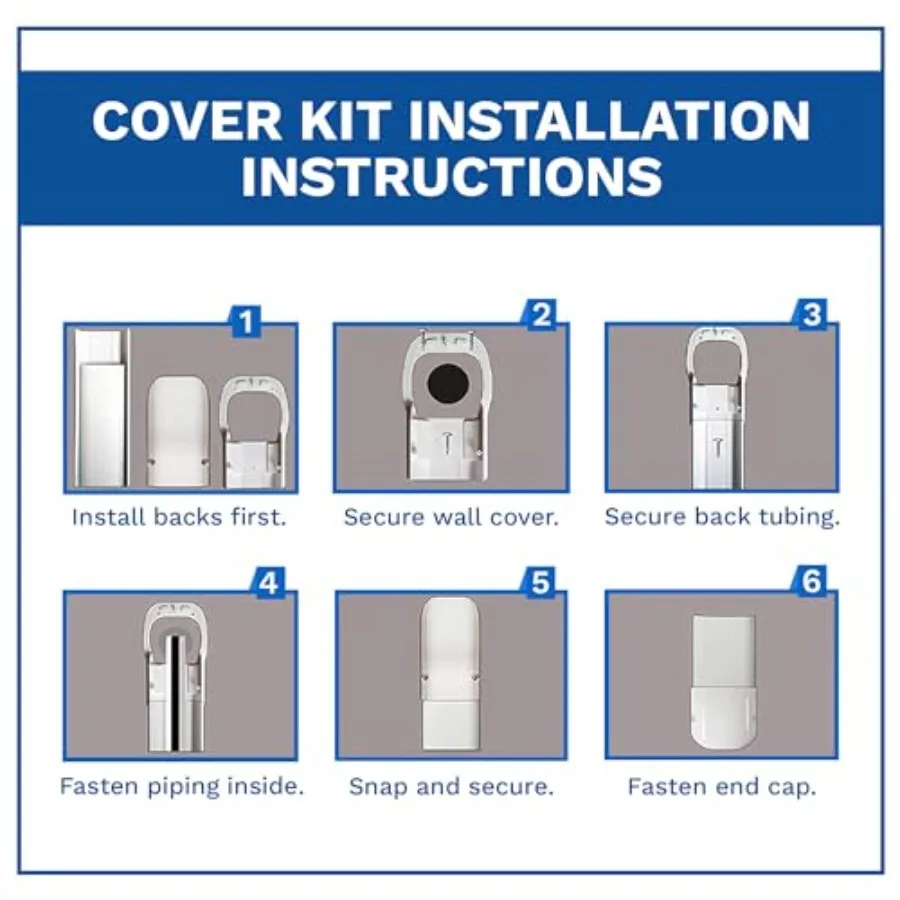 COVER KIT INSTALLATION INSTRUCTIONS

1
Install backs first.

2
Secure wall cover.

3
Secure back tubing.

4
Fasten piping inside.

5
Snap and secure.

6
Fasten end cap.