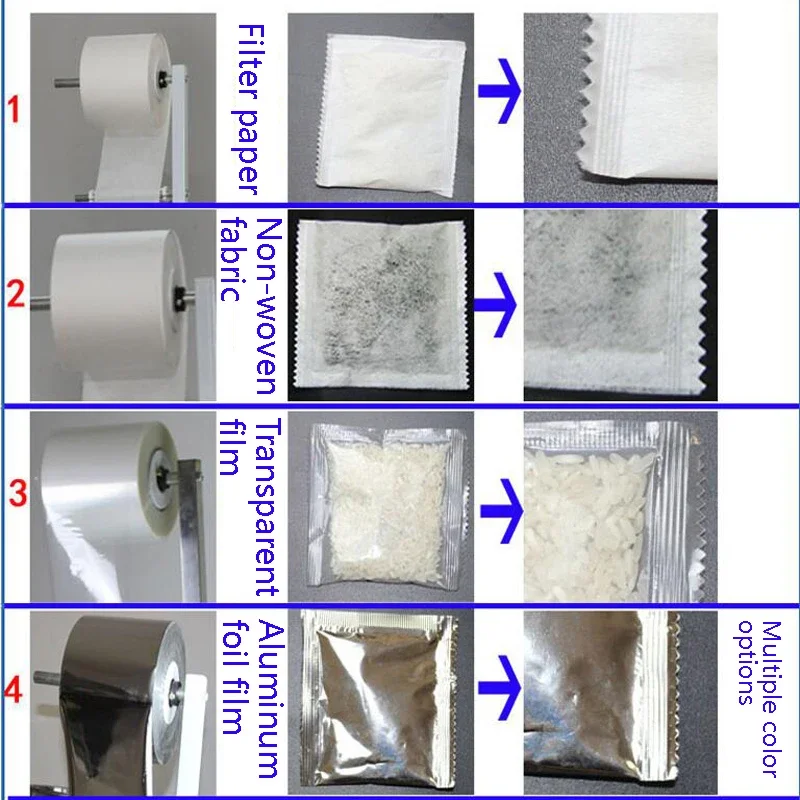 1
Filter paper

2
Non-woven fabric

3
Transparent film

4
Aluminum foil film

Multiple color options