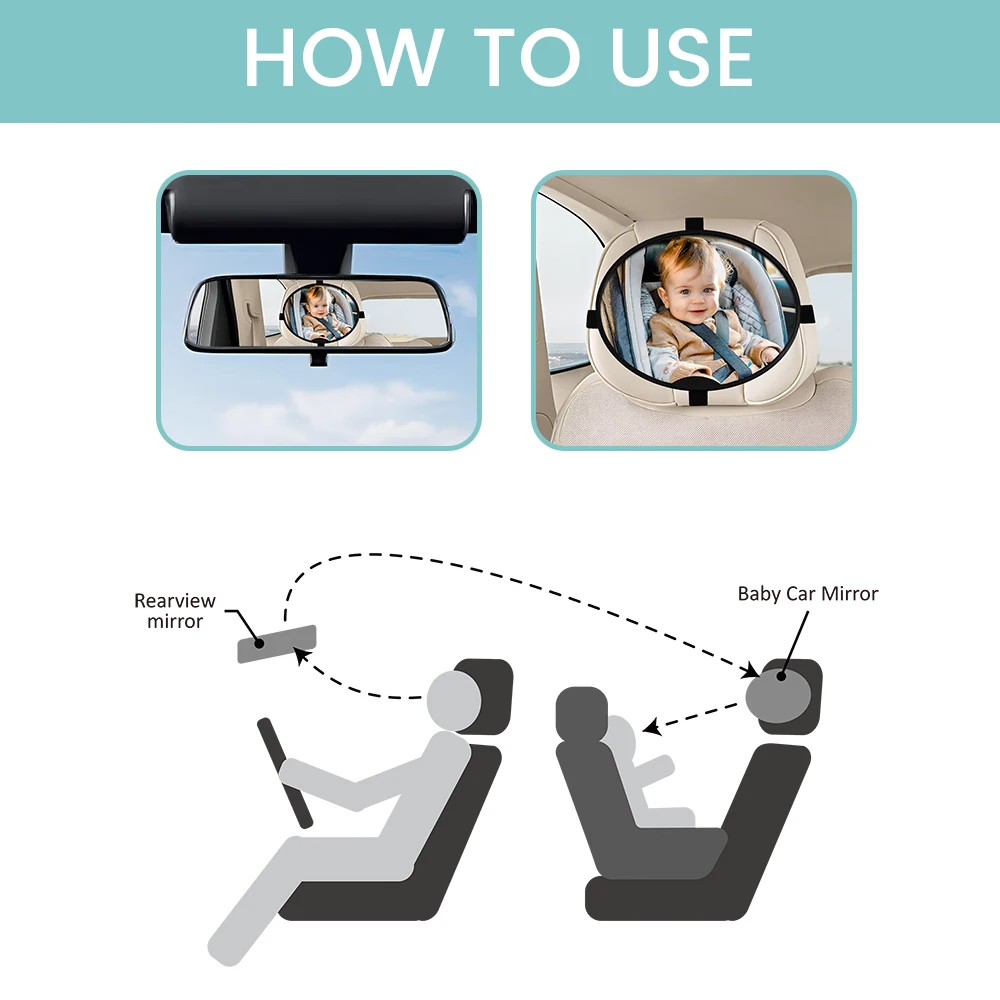 HOW TO USE

Rearview mirror

Baby Car Mirror