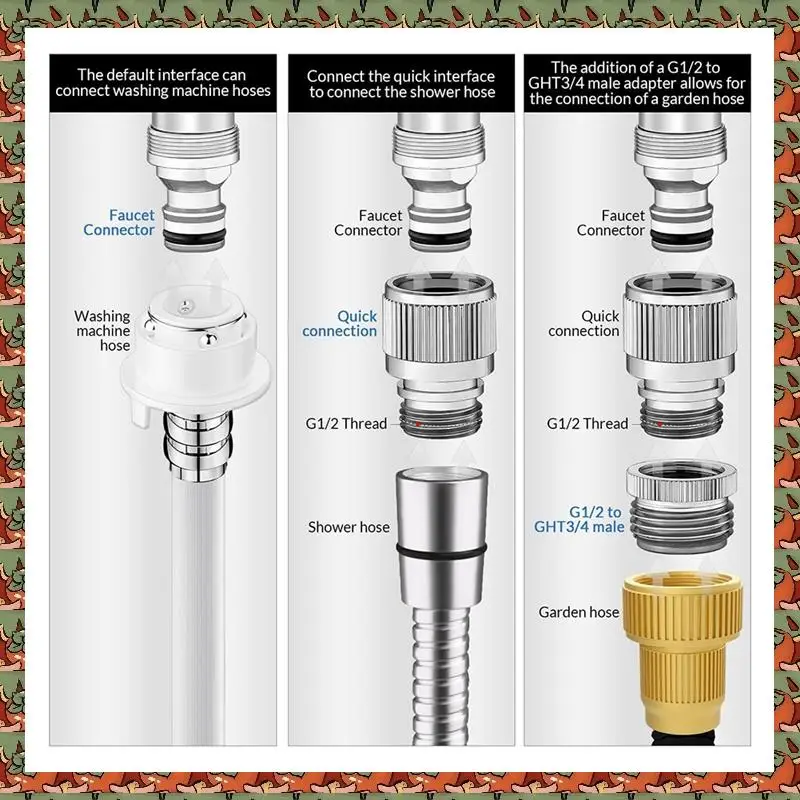 The default interface can connect washing machine hoses

Faucet Connector

Washing machine hose

Connect the quick interface to connect the shower hose

Faucet Connector

Quick connection

G1/2 Thread

Shower hose

The addition of a G1/2 to GHT3/4 male adapter allows for the connection of a garden hose

Faucet Connector

Quick connection

G1/2 Thread

G1/2 to GHT3/4 male

Garden hose