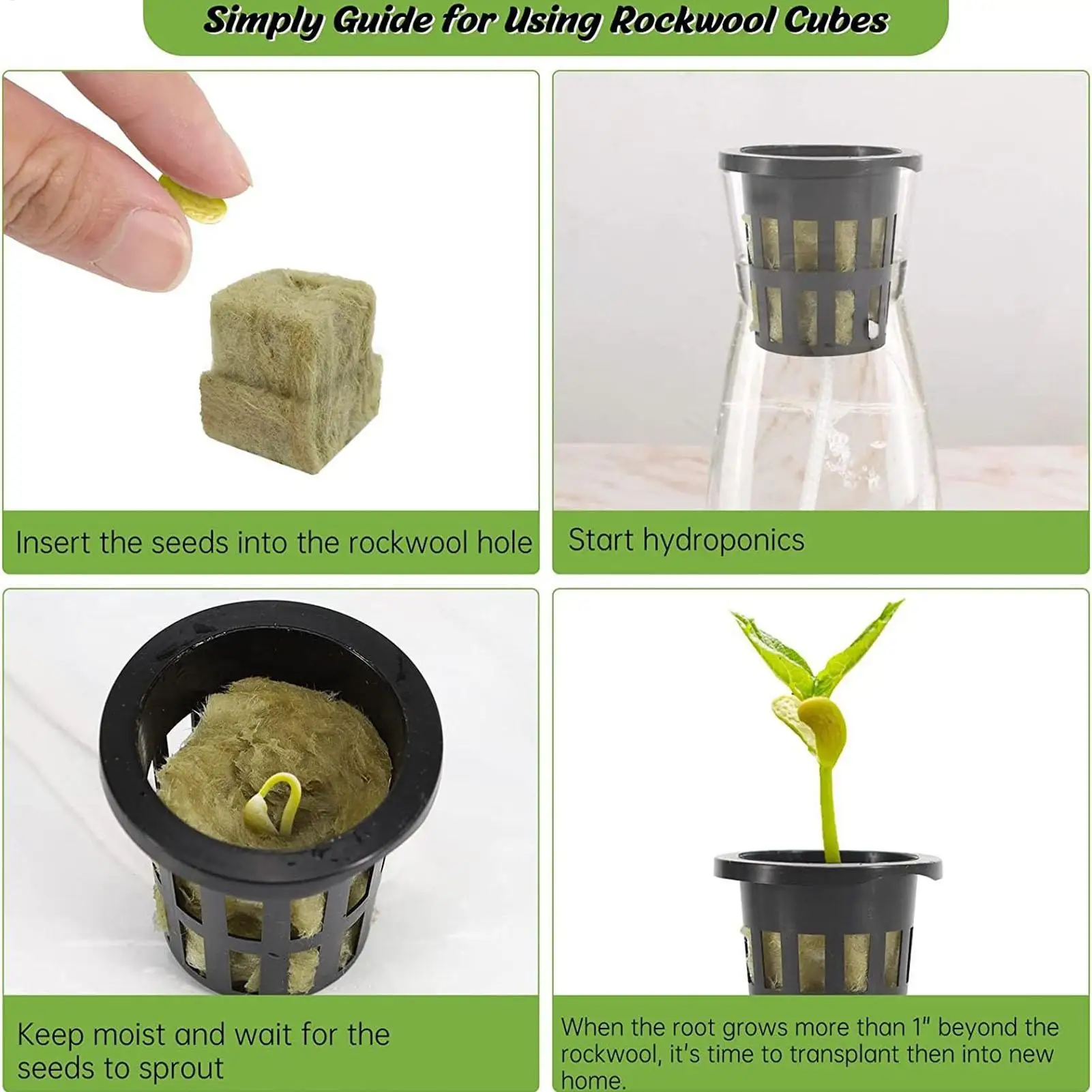 Simply Guide for Using Rockwool Cubes

Insert the seeds into the rockwool hole

Start hydroponics

Keep moist and wait for the seeds to sprout

When the root grows more than 1" beyond the rockwool, it's time to transplant then into new home.