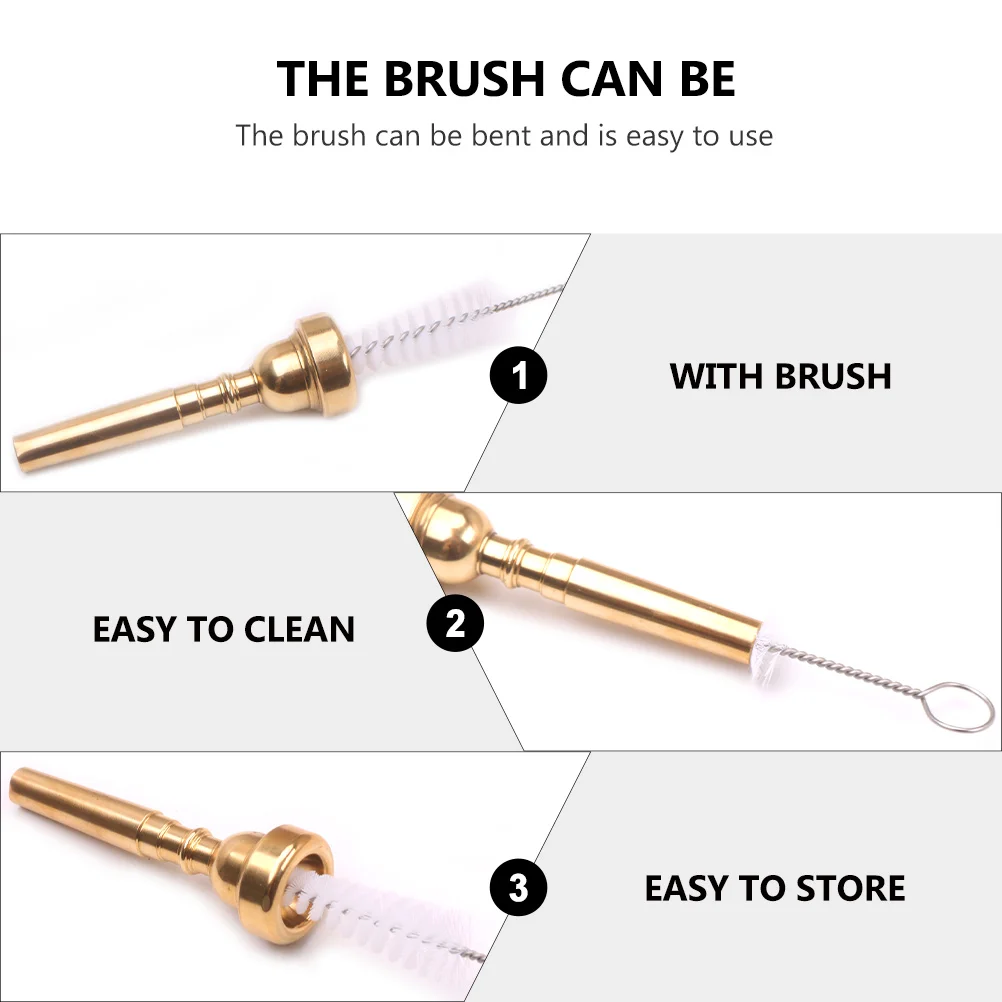 THE BRUSH CAN BE

The brush can be bent and is easy to use

1

WITH BRUSH

EASY TO CLEAN

2

3

EASY TO STORE