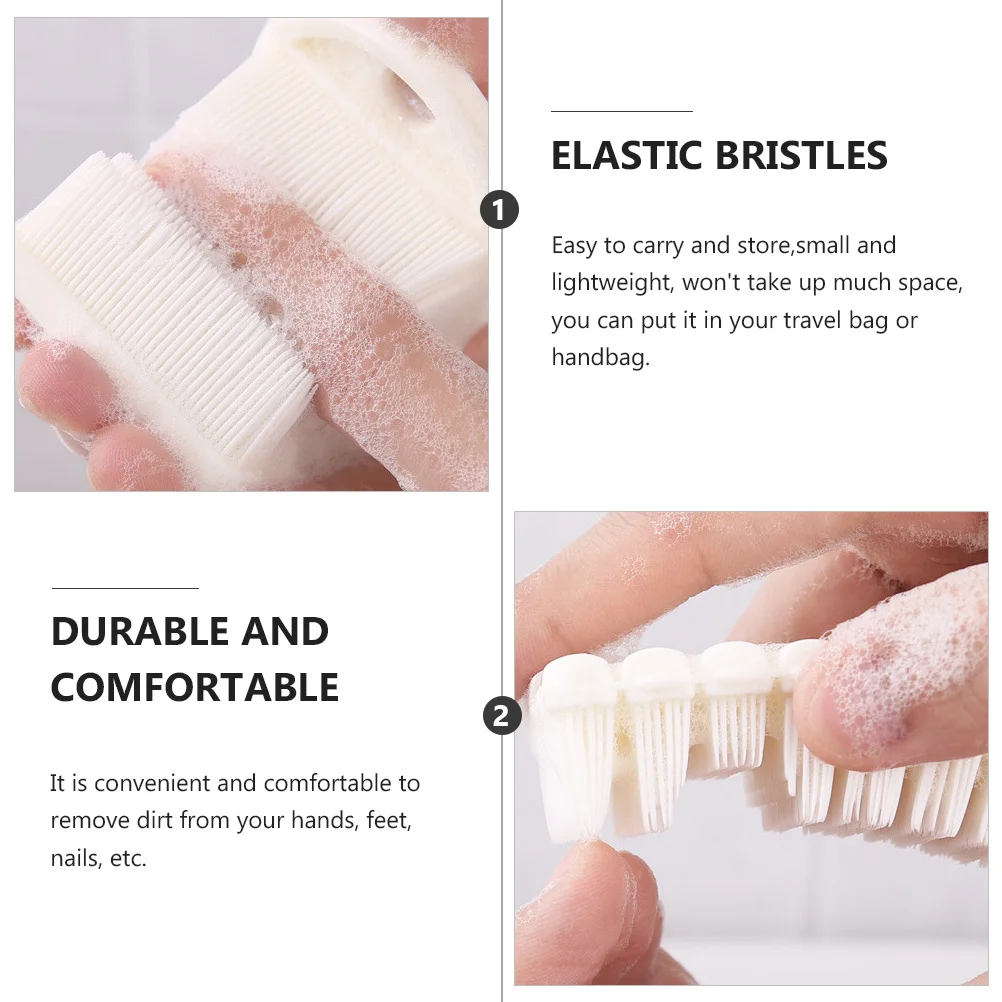 1

ELASTIC BRISTLES

Easy to carry and store,small and lightweight, won't take up much space, you can put it in your travel bag or handbag.

DURABLE AND COMFORTABLE

It is convenient and comfortable to remove dirt from your hands, feet, nails, etc.

2