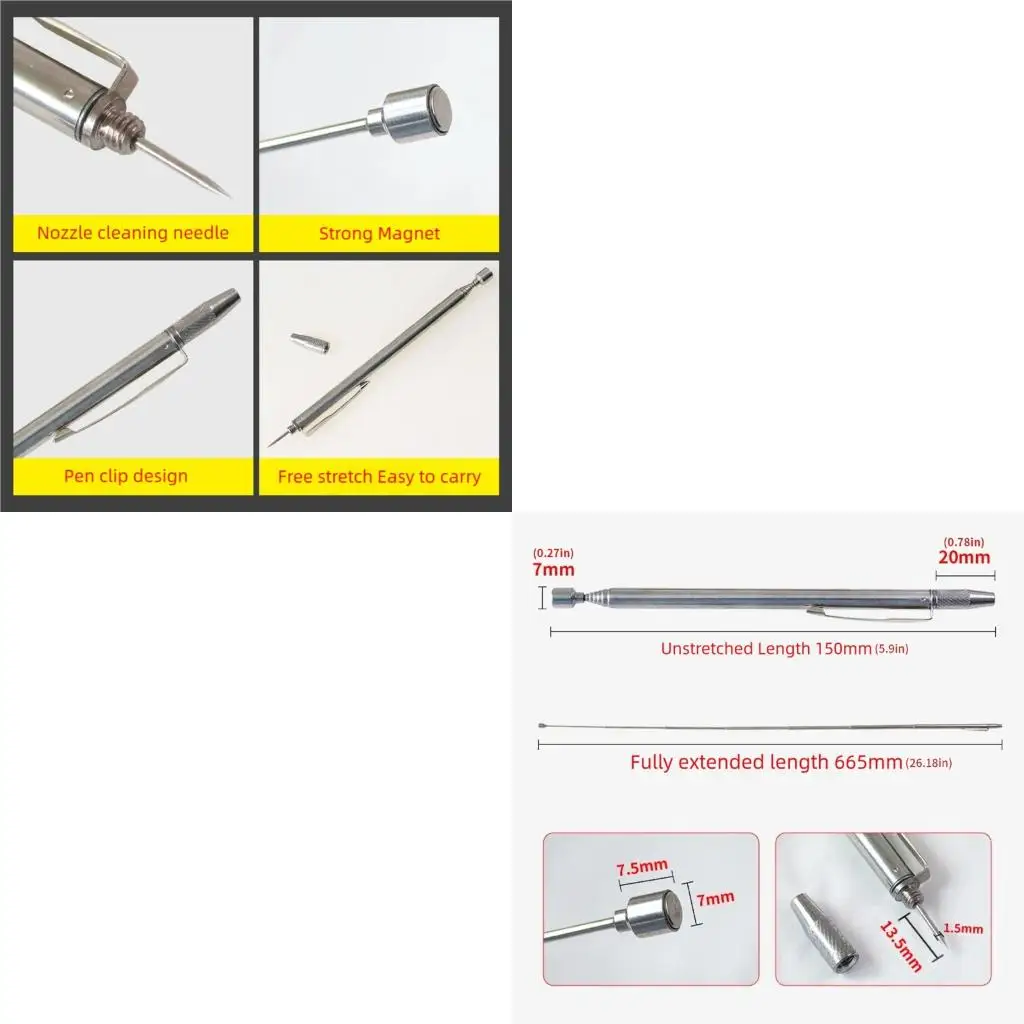 Nozzle cleaning needle

Strong Magnet

Pen clip design

Free stretch Easy to carry

(0.27in)
7mm

(0.78in)
20mm

Unstretched Length 150mm (5.9in)

Fully extended length 665mm (26.18in)

7.5mm

7mm

13.5mm

1.5mm