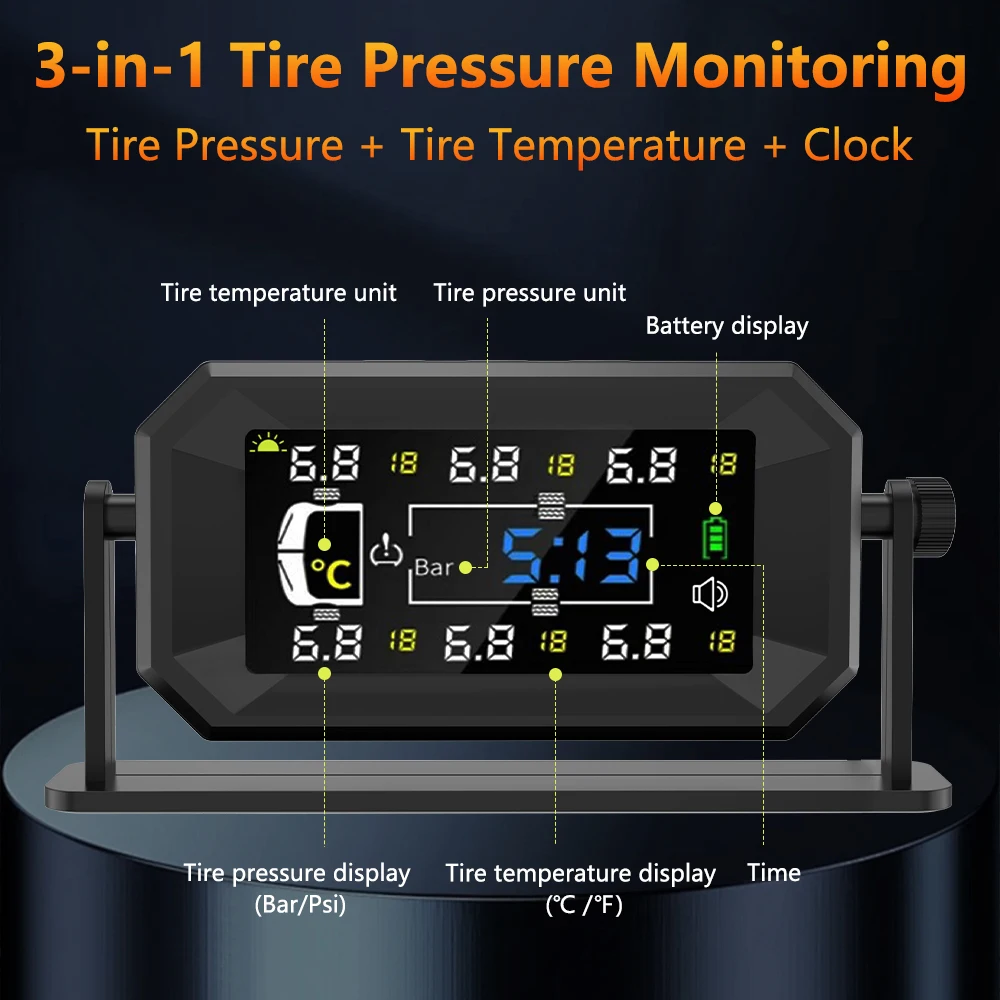 3-in-1 Tire Pressure Monitoring

Tire Pressure + Tire Temperature + Clock

Tire temperature unit

Tire pressure unit

Battery display

6.8 18 6.8 18 6.8 18

°C

Bar

5:13

6.8 18 6.8 18 6.8 18

Tire pressure display (Bar/Psi)

Tire temperature display (°C /°F)

Time