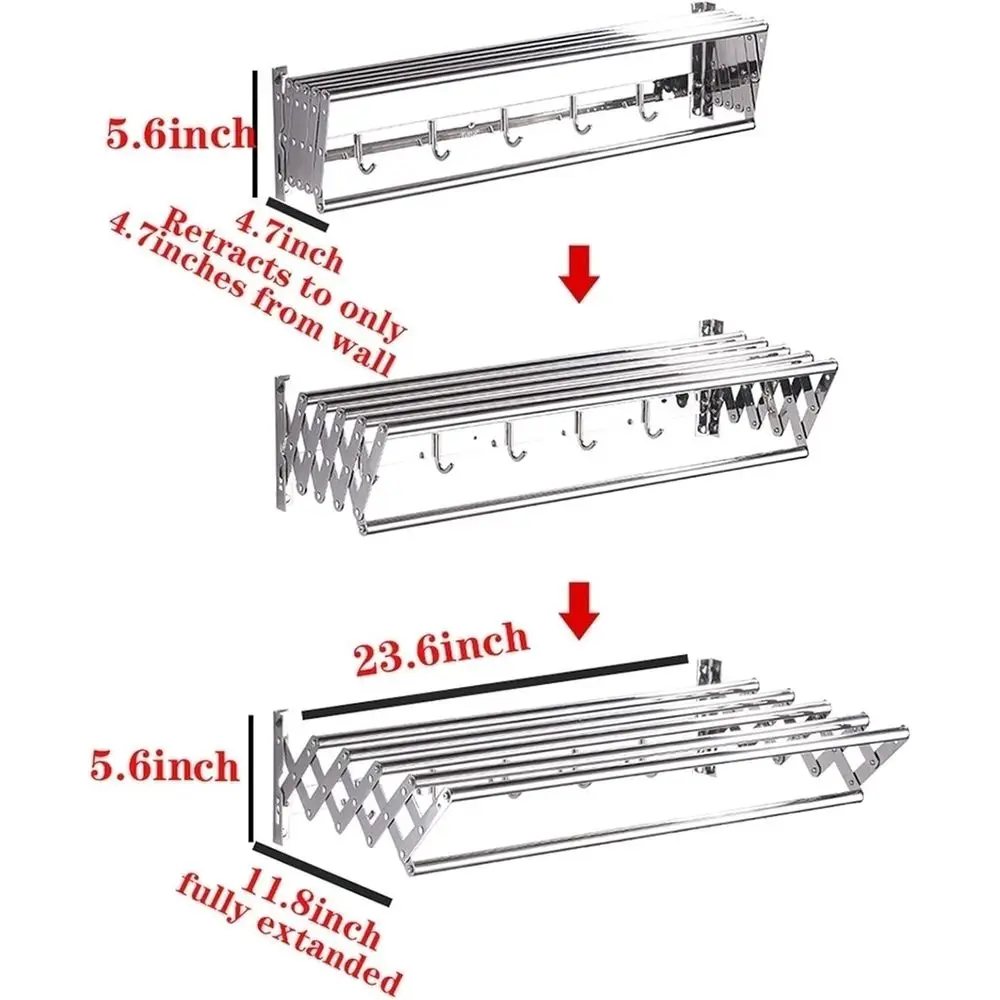 5.6inch

4.7inch
Retracts to only
4.7inches from wall

23.6inch

5.6inch

11.8inch
fully extanded