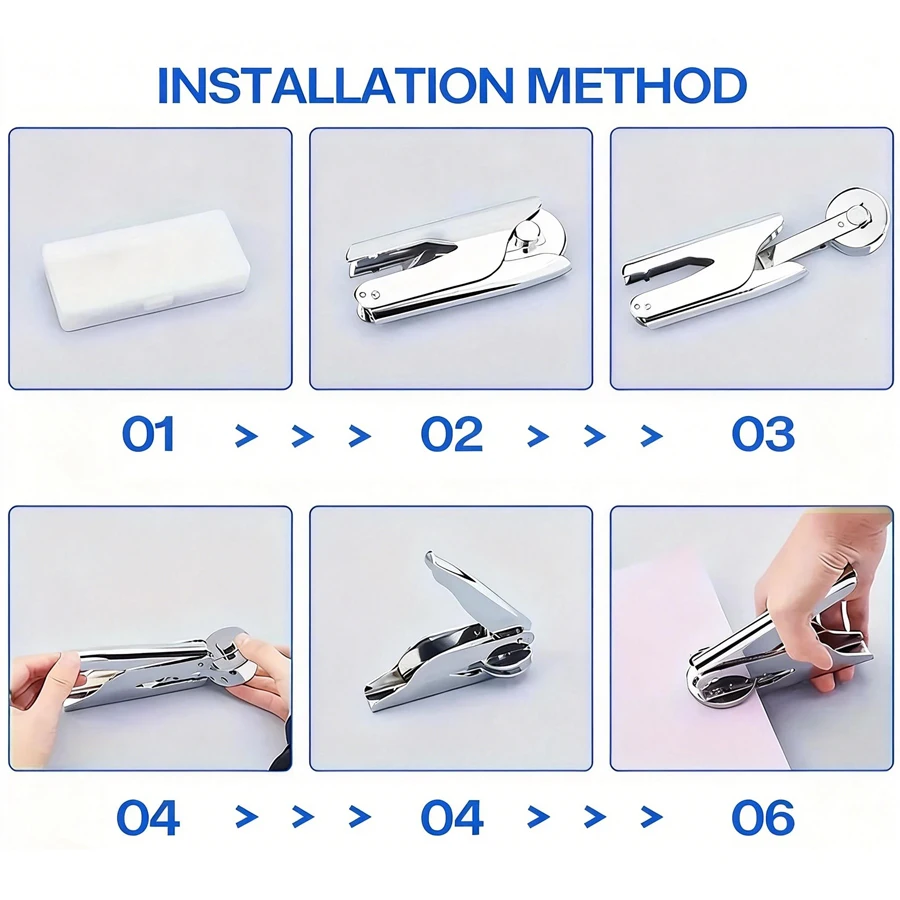 INSTALLATION METHOD

01 > > > 02 > > > 03

04 > > > 04 > > > 06