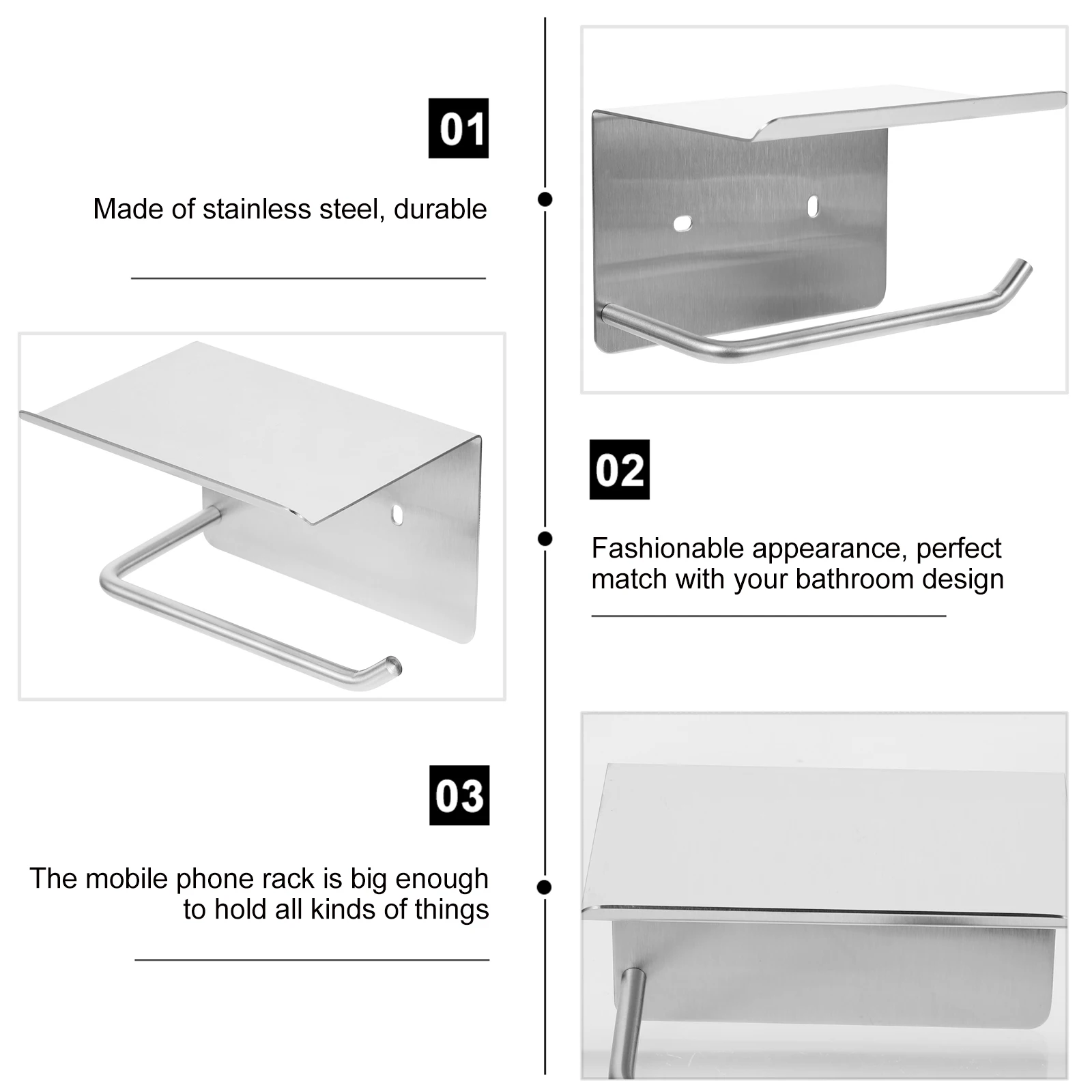 01

Made of stainless steel, durable

02

Fashionable appearance, perfect match with your bathroom design

03

The mobile phone rack is big enough to hold all kinds of things