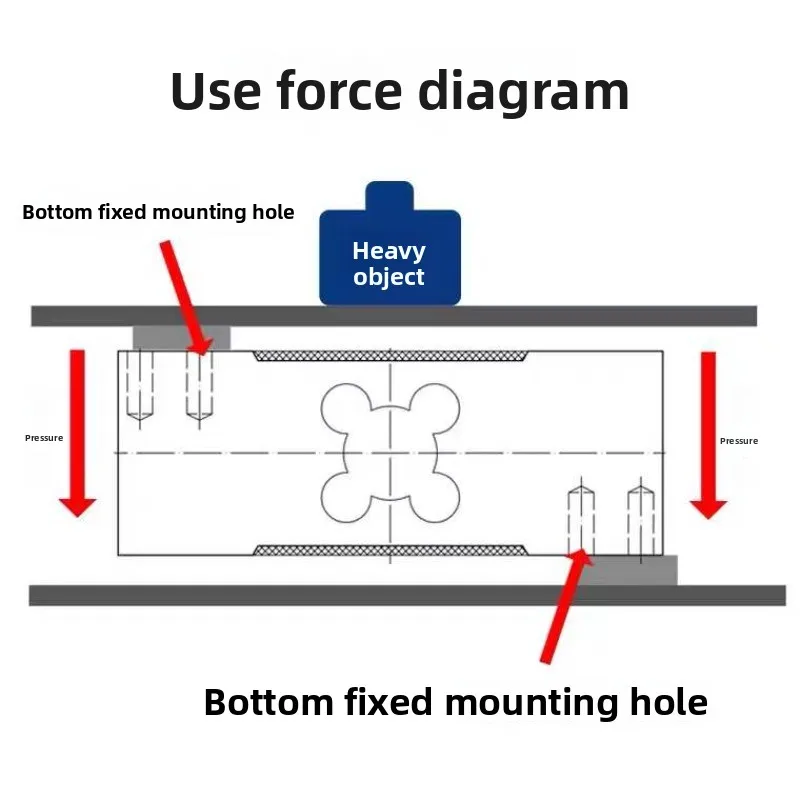 Use force diagram

Bottom fixed mounting hole

Heavy object

Pressure

Pressure

Bottom fixed mounting hole