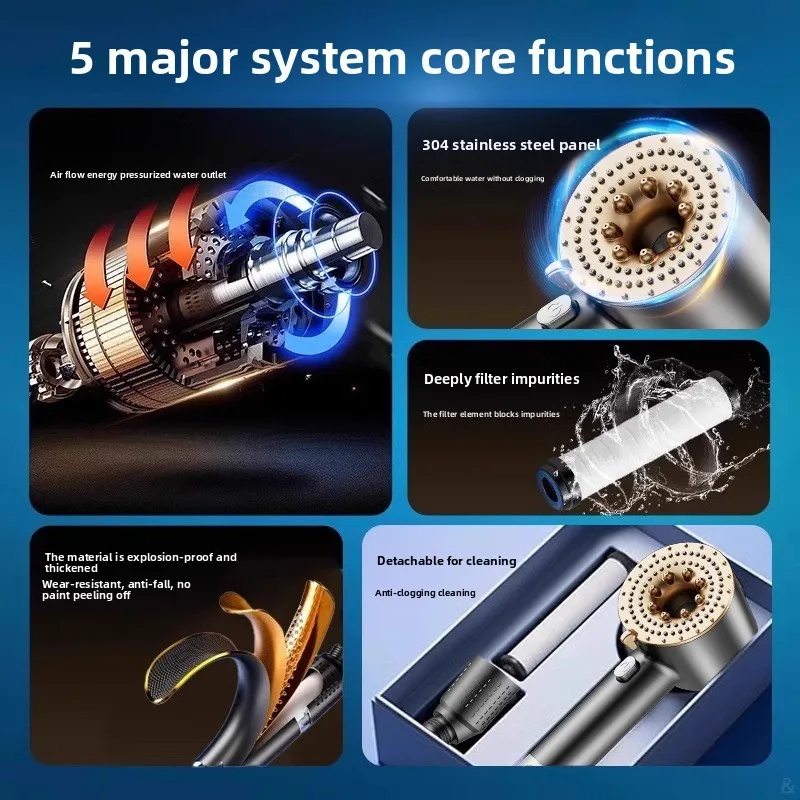 5 major system core functions

Air flow energy pressurized water outlet

304 stainless steel panel

Comfortable water without clogging

Deeply filter impurities

The filter element blocks impurities

The material is explosion-proof and thickened

Wear-resistant, anti-fall, no paint peeling off

Detachable for cleaning

Anti-clogging cleaning