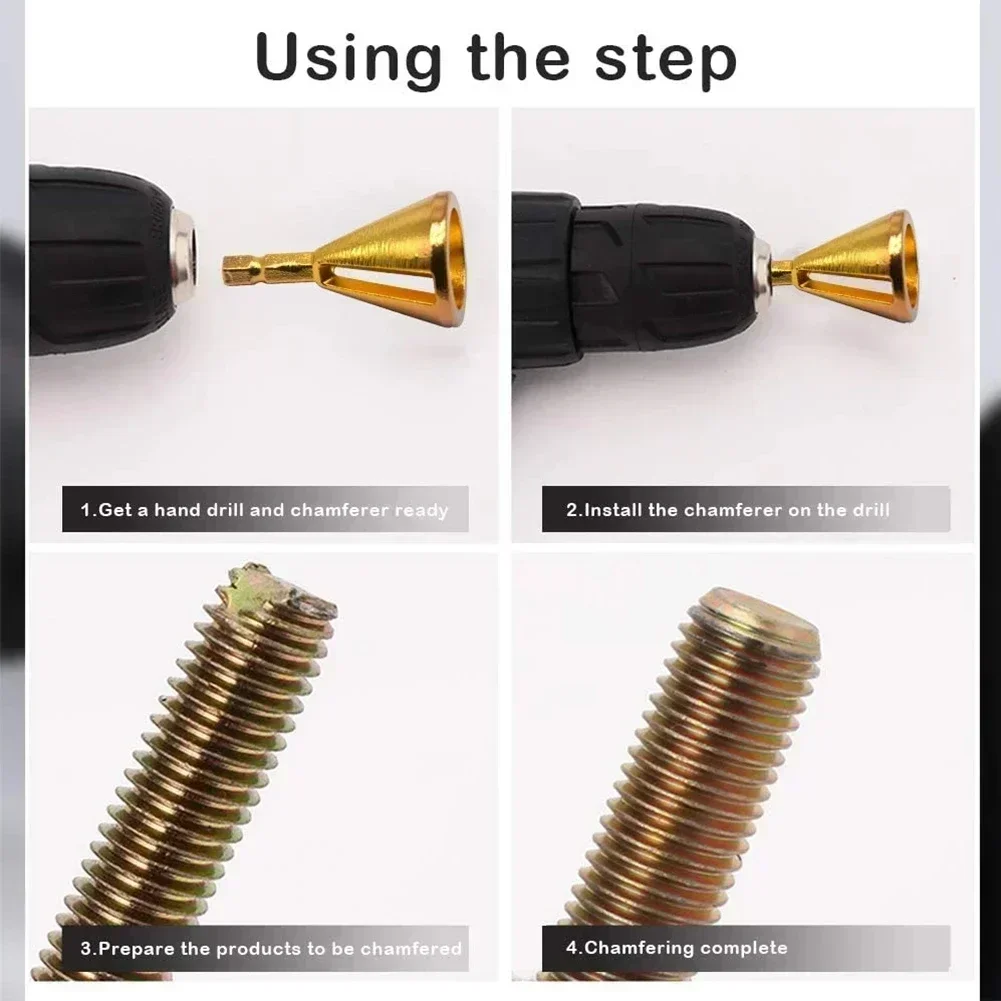 Using the step

1.Get a hand drill and chamferer ready

2.Install the chamferer on the drill

3.Prepare the products to be chamfered

4.Chamfering complete