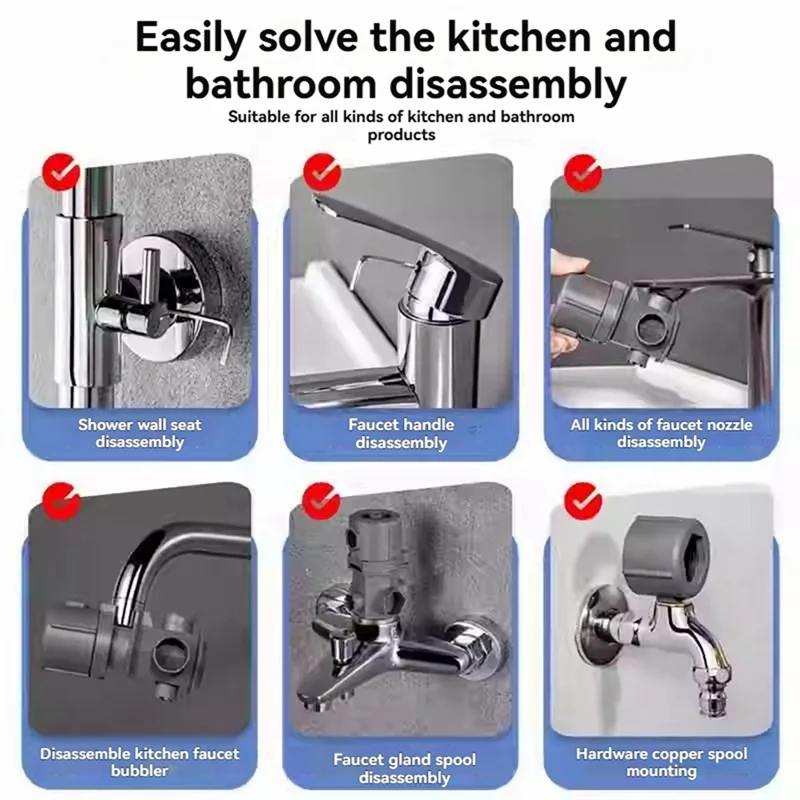 Easily solve the kitchen and bathroom disassembly

Suitable for all kinds of kitchen and bathroom products

Shower wall seat disassembly

Faucet handle disassembly

All kinds of faucet nozzle disassembly

Disassemble kitchen faucet bubbler

Faucet gland spool disassembly

Hardware copper spool mounting