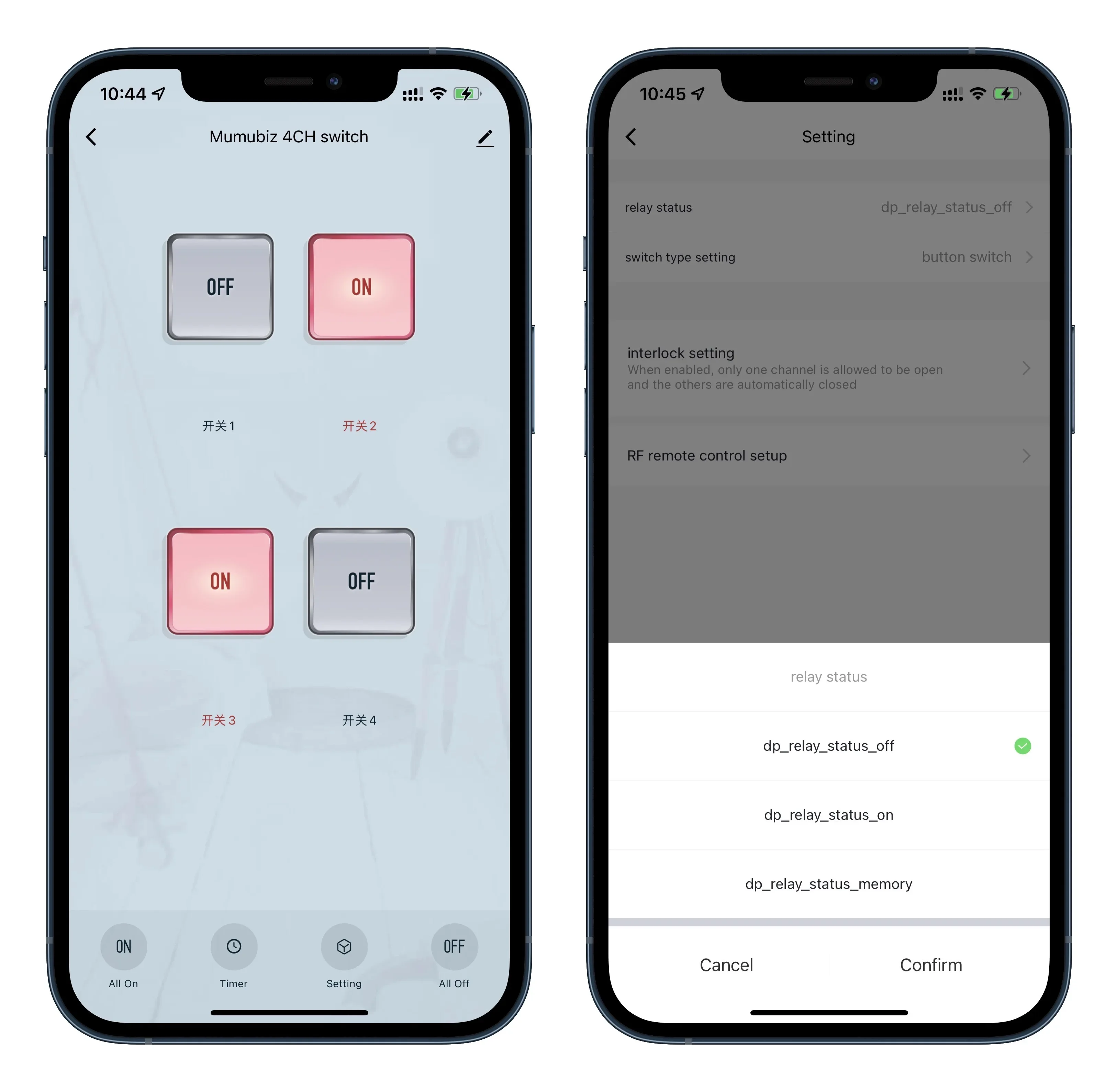 10:44

Mumubiz 4CH switch

OFF

ON

开关1

开关2

ON

OFF

开关3

开关4

ON
All On

Timer

Setting

OFF
All Off

10:45

Setting

relay status dp_relay_status_off

switch type setting button switch

interlock setting
When enabled, only one channel is allowed to be open and the others are automatically closed

RF remote control setup

relay status

dp_relay_status_off

dp_relay_status_on

dp_relay_status_memory

Cancel

Confirm