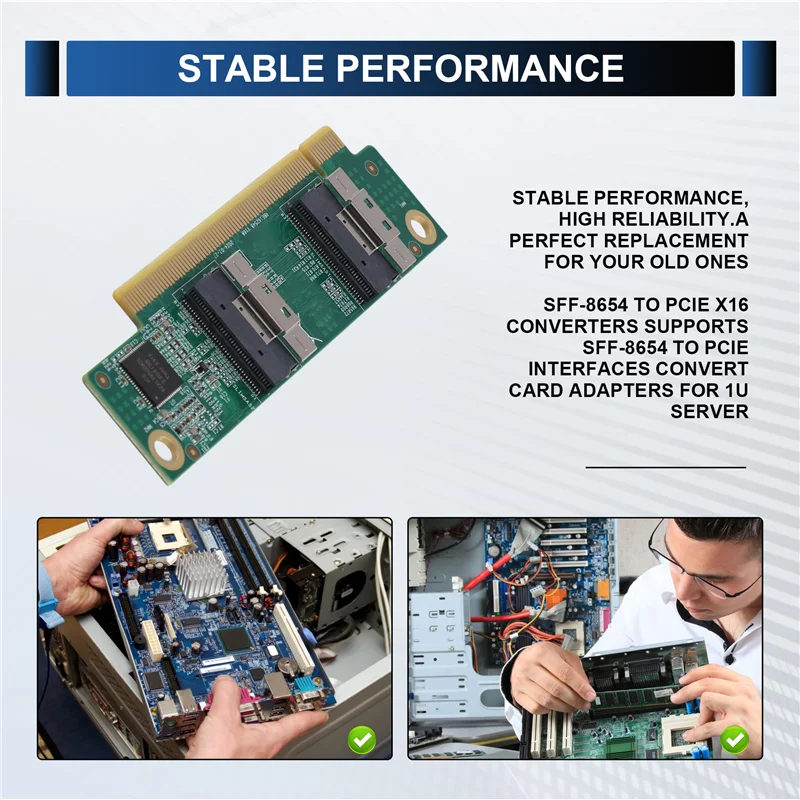 STABLE PERFORMANCE

STABLE PERFORMANCE, HIGH RELIABILITY.A PERFECT REPLACEMENT FOR YOUR OLD ONES

SFF-8654 TO PCIE X16 CONVERTERS SUPPORTS SFF-8654 TO PCIE INTERFACES CONVERT CARD ADAPTERS FOR 1U SERVER