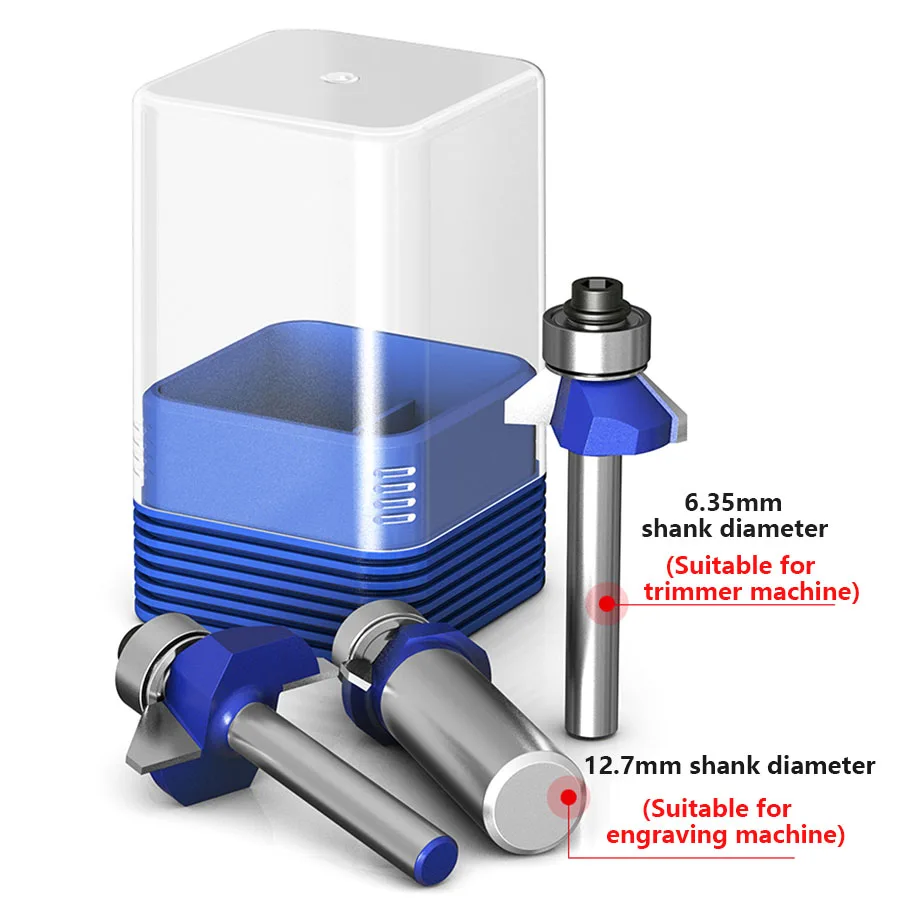 6.35mm shank diameter

(Suitable for trimmer machine)

12.7mm shank diameter

(Suitable for engraving machine)