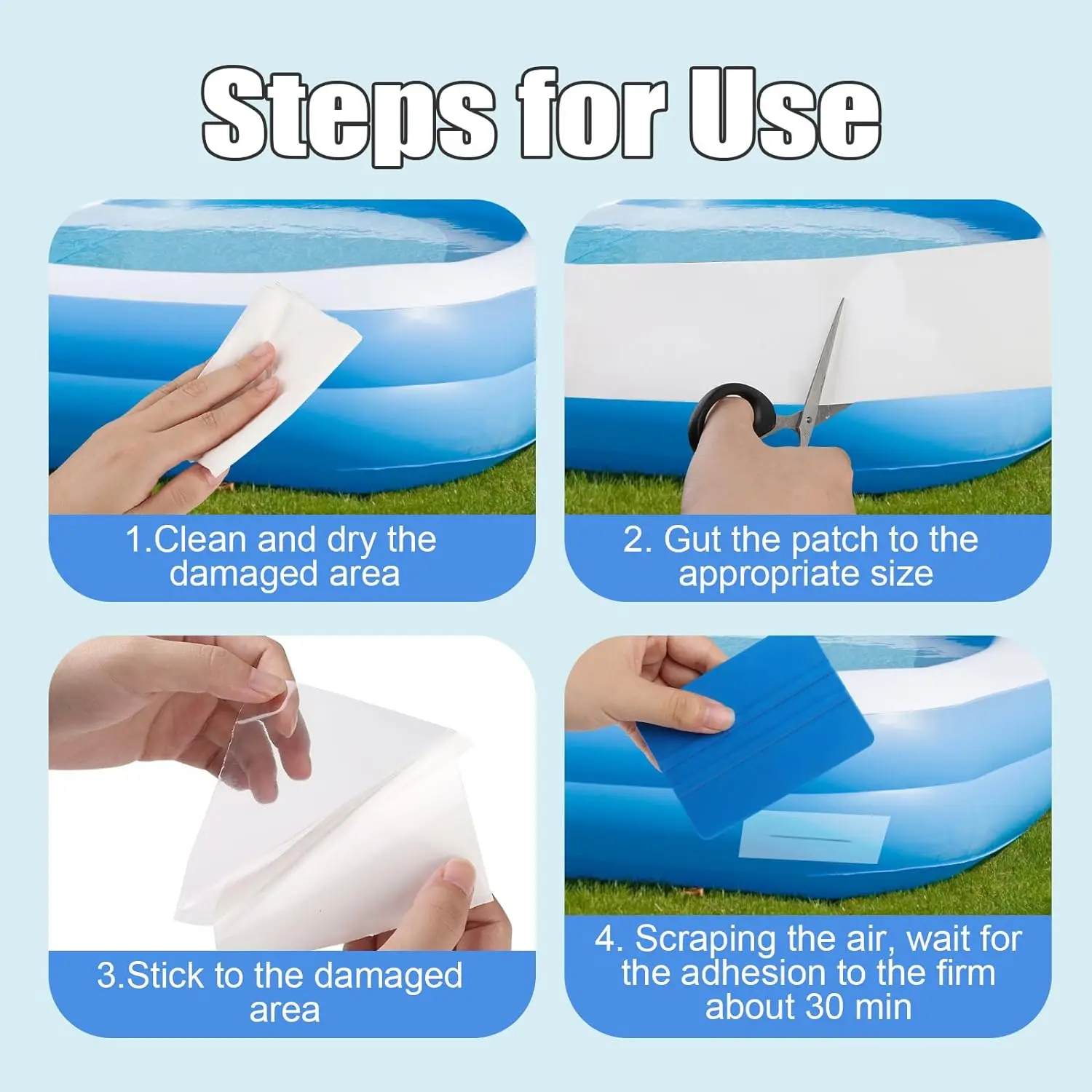 Steps for Use

1.Clean and dry the damaged area

2. Gut the patch to the appropriate size

3.Stick to the damaged area

4. Scraping the air, wait for the adhesion to the firm about 30 min