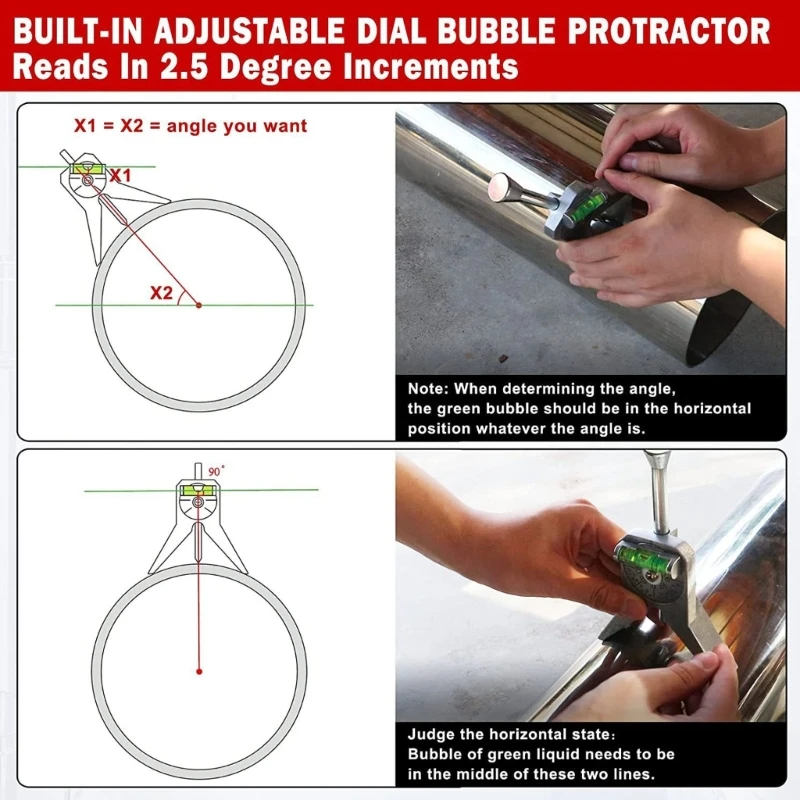 BUILT-IN ADJUSTABLE DIAL BUBBLE PROTRACTOR
Reads In 2.5 Degree Increments

X1 = X2 = angle you want

X1

X2

Note: When determining the angle, the green bubble should be in the horizontal position whatever the angle is.

90°

Judge the horizontal state:
Bubble of green liquid needs to be in the middle of these two lines.