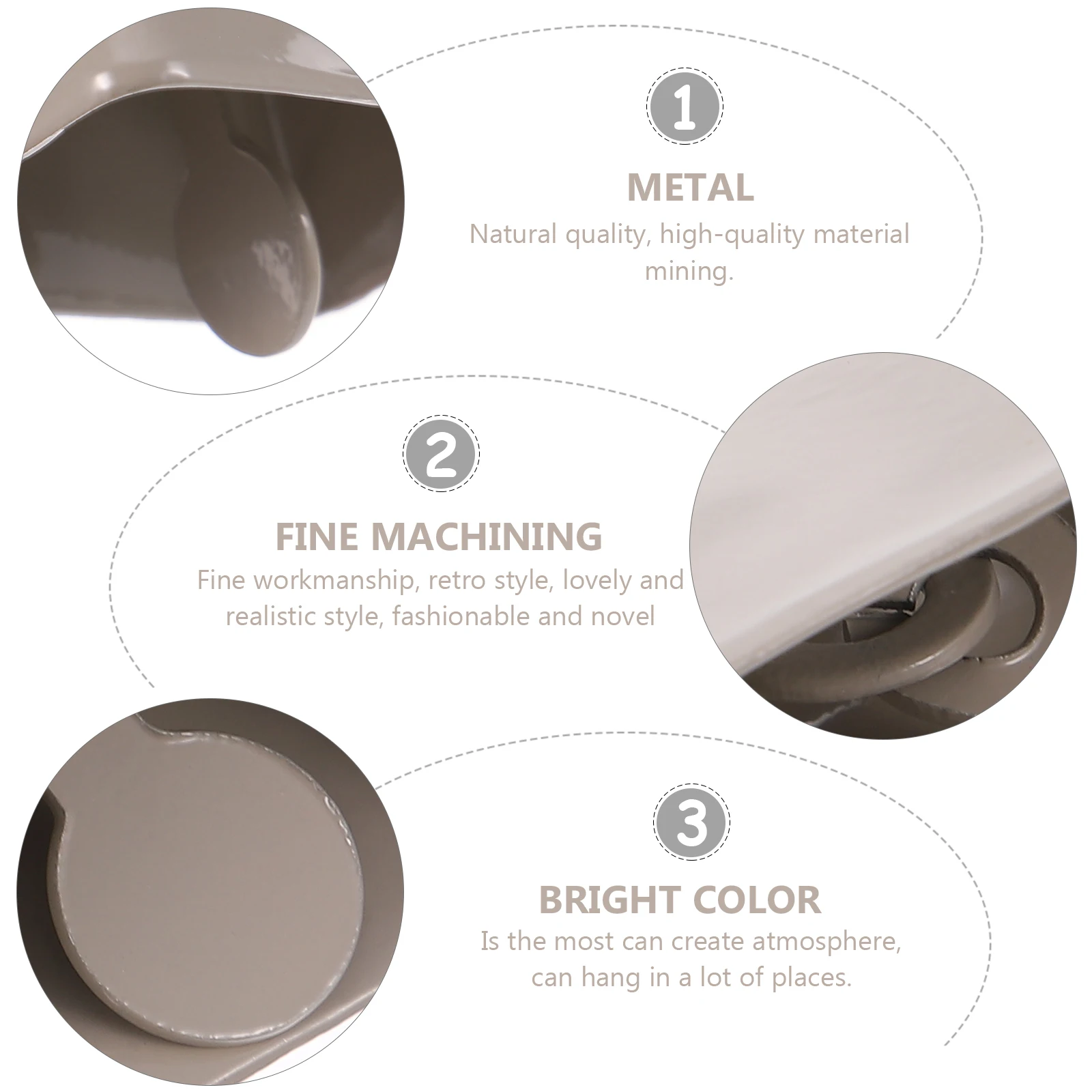 1

METAL

Natural quality, high-quality material mining.

2

FINE MACHINING

Fine workmanship, retro style, lovely and realistic style, fashionable and novel

3

BRIGHT COLOR

Is the most can create atmosphere, can hang in a lot of places.