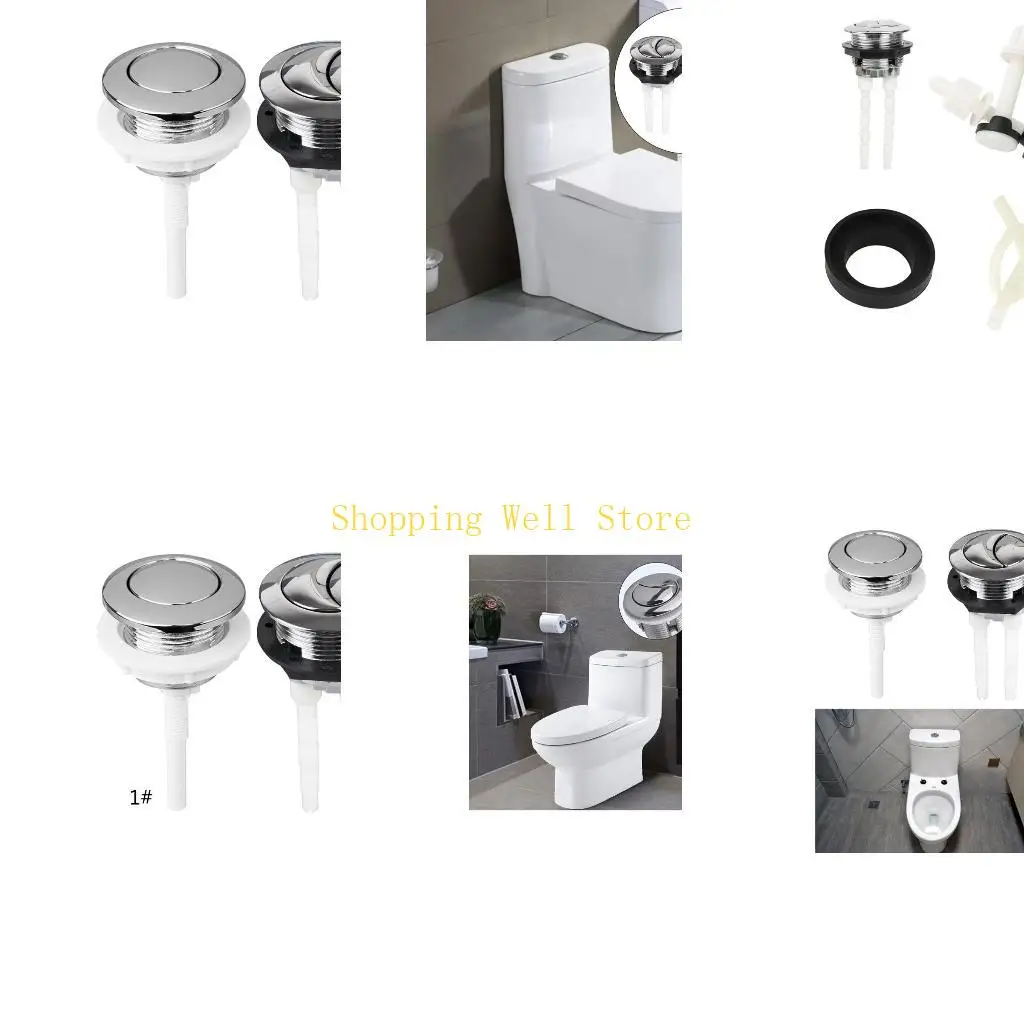 Shopping Well Store

1#