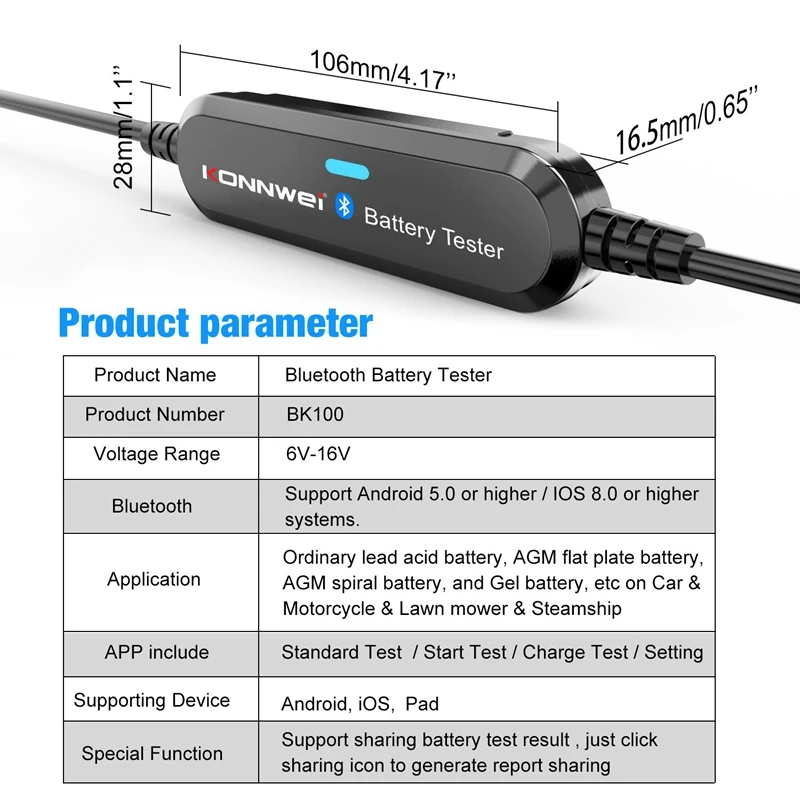 106mm/4.17''

28mm/1.1''

16.5mm/0.65''

KONNWEI Battery Tester

Product parameter

| Product Name | Bluetooth Battery Tester |
|---|---|
| Product Number | BK100 |
| Voltage Range | 6V-16V |
| Bluetooth | Support Android 5.0 or higher / IOS 8.0 or higher systems. |
| Application | Ordinary lead acid battery, AGM flat plate battery, AGM spiral battery, and Gel battery, etc on Car & Motorcycle & Lawn mower & Steamship |
| APP include | Standard Test / Start Test / Charge Test / Setting |
| Supporting Device | Android, iOS, Pad |
| Special Function | Support sharing battery test result , just click sharing icon to generate report sharing |