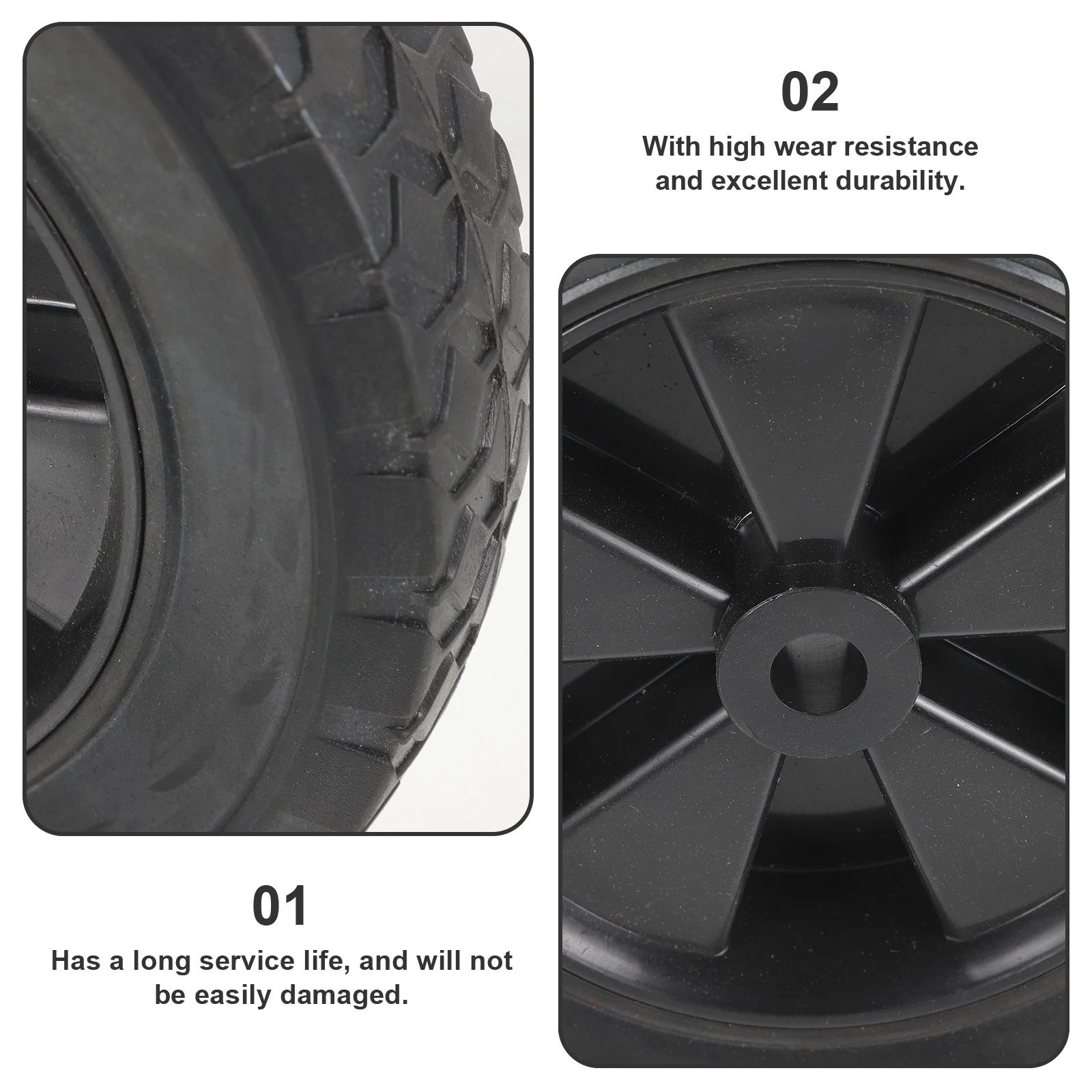 02
With high wear resistance and excellent durability.

01
Has a long service life, and will not be easily damaged.