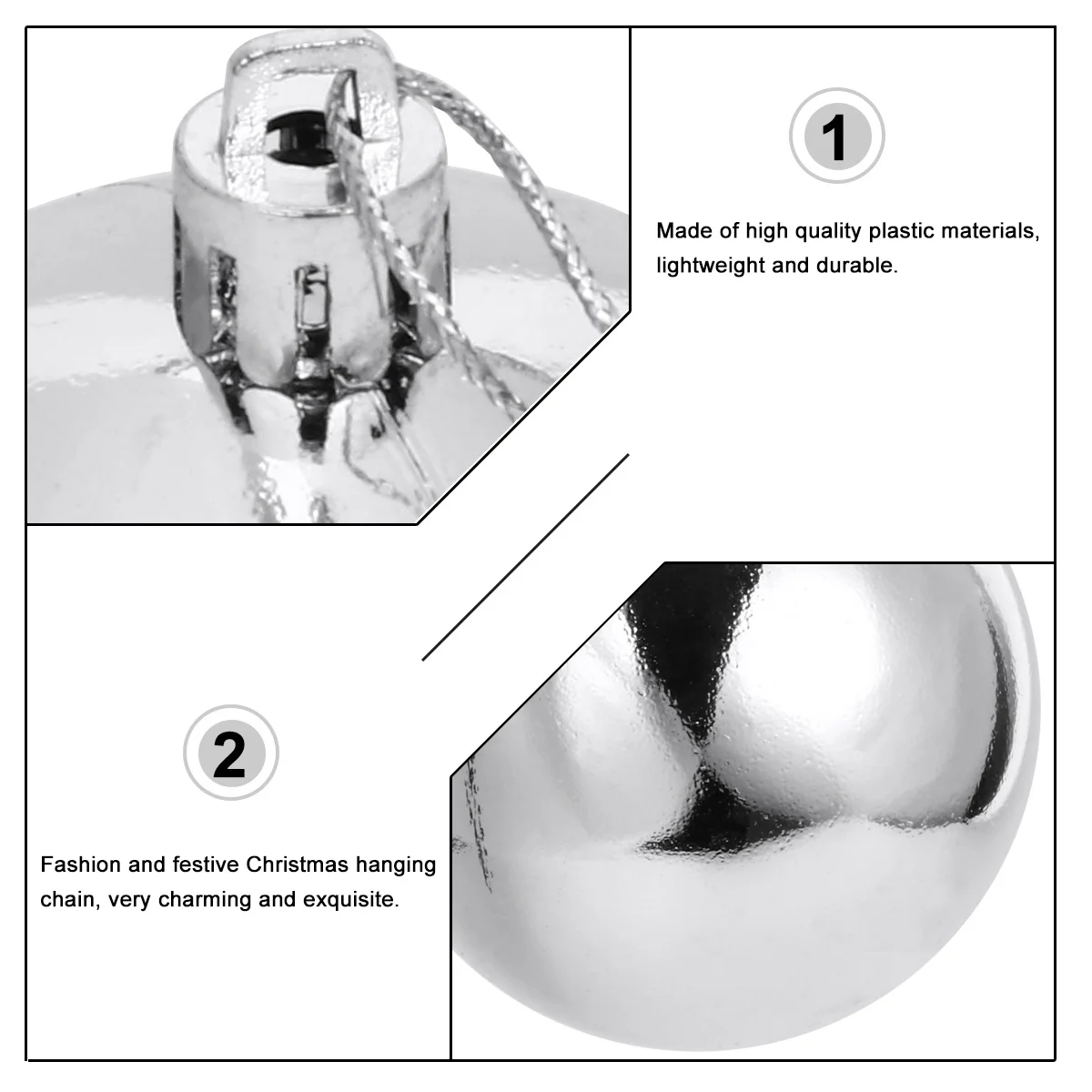 1

Made of high quality plastic materials, lightweight and durable.

2

Fashion and festive Christmas hanging chain, very charming and exquisite.