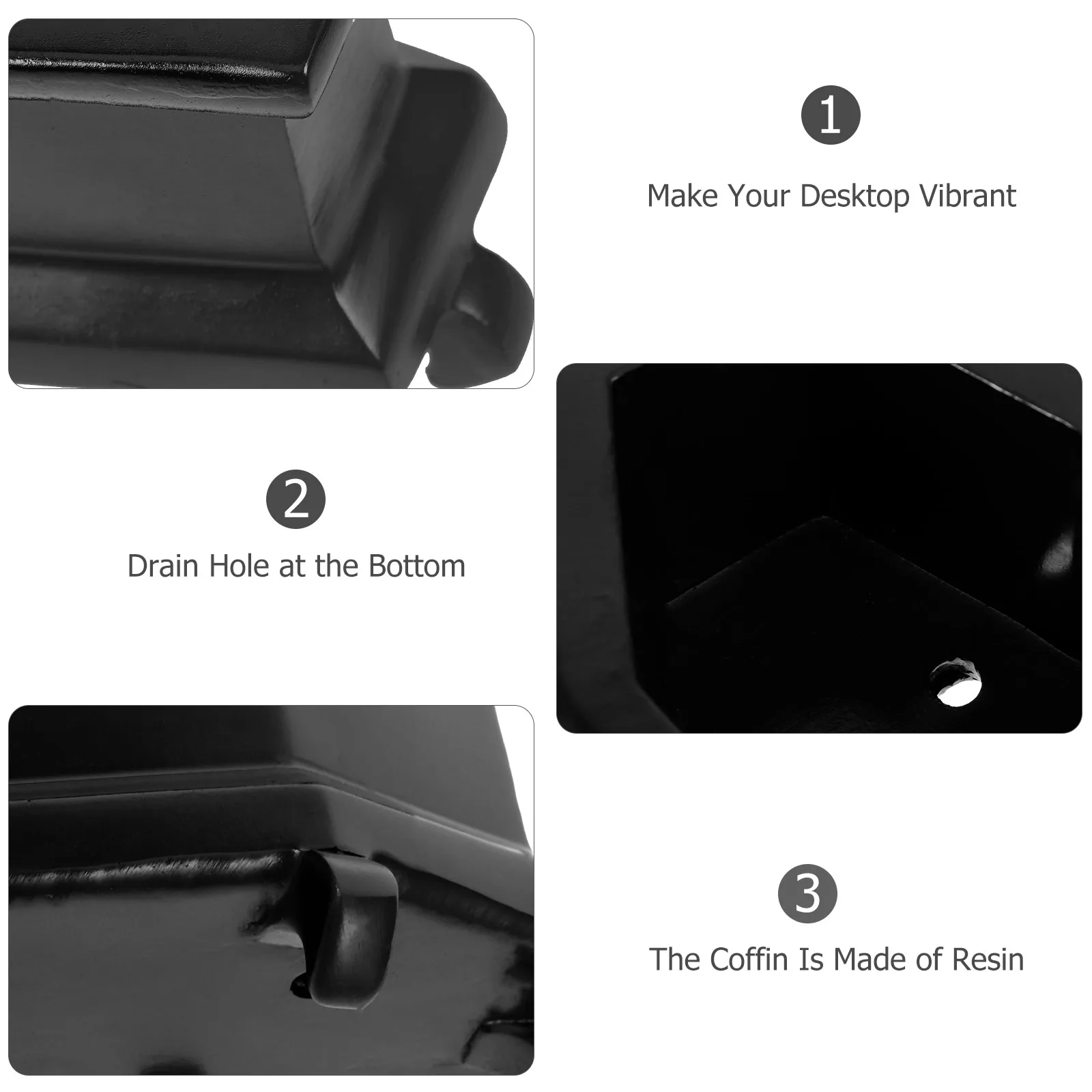 1

Make Your Desktop Vibrant

2

Drain Hole at the Bottom

3

The Coffin Is Made of Resin