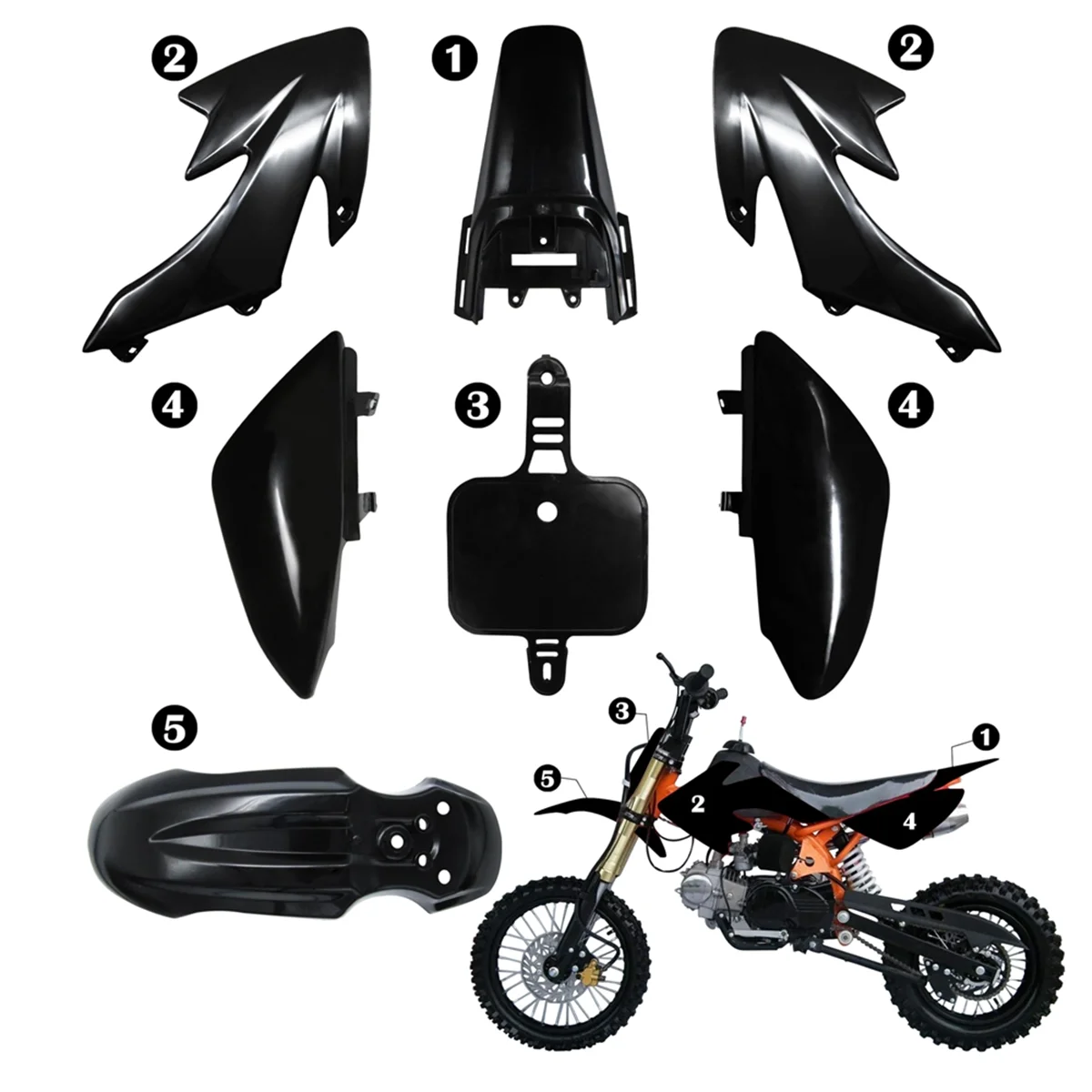 2
1
2
4
3
4
5
3
1
5
2
4