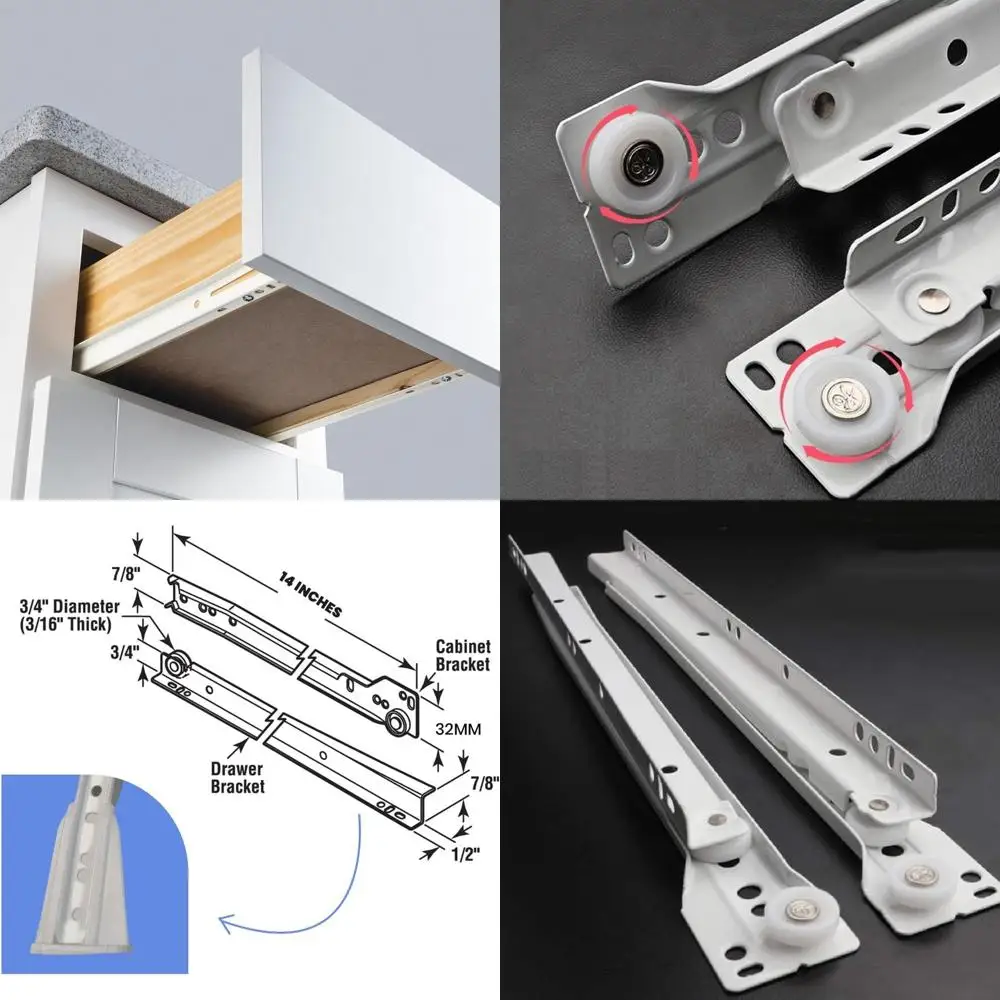 7/8"
14 INCHES
3/4" Diameter
(3/16" Thick)
3/4"
Cabinet
Bracket
32MM
Drawer
Bracket
7/8"
1/2"