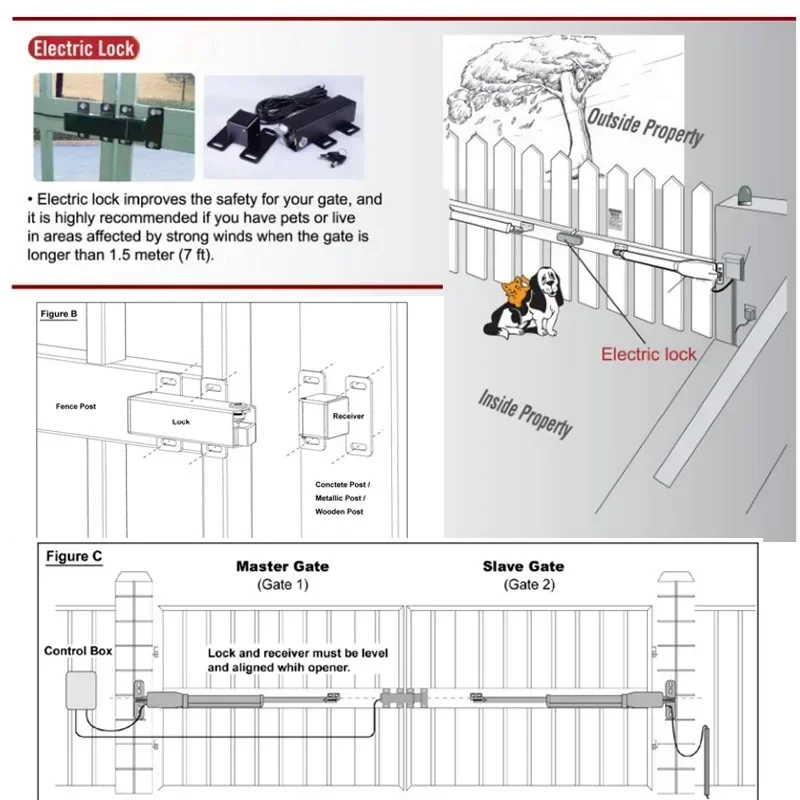 Electric Lock

• Electric lock improves the safety for your gate, and it is highly recommended if you have pets or live in areas affected by strong winds when the gate is longer than 1.5 meter (7 ft).

Outside Property

Electric lock

Inside Property

Figure B

Fence Post

Lock

Receiver

Conctete Post / Metallic Post / Wooden Post

Figure C

Master Gate
(Gate 1)

Slave Gate
(Gate 2)

Control Box

Lock and receiver must be level and aligned whih opener.