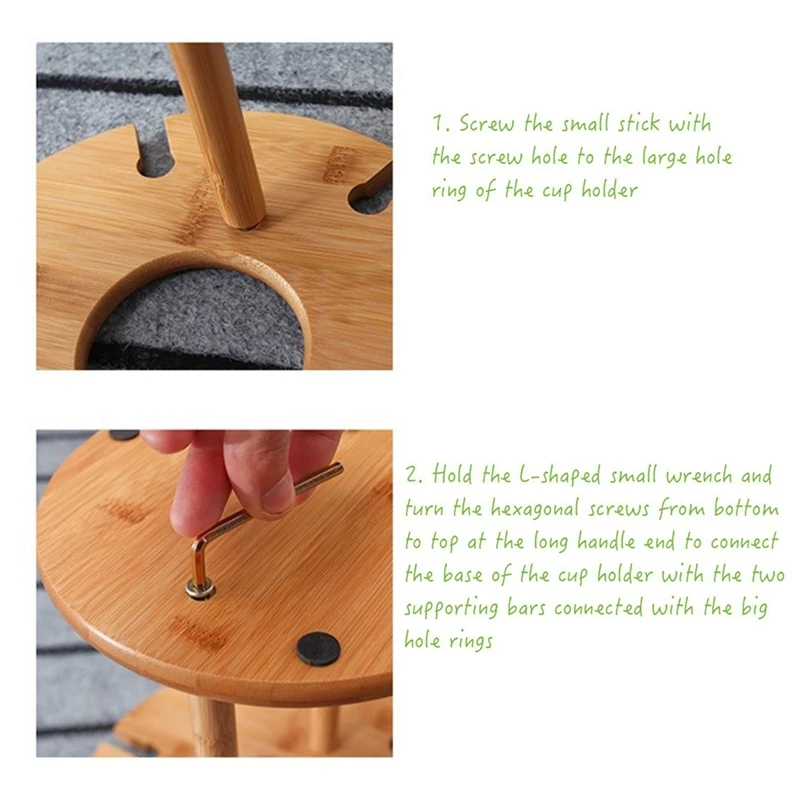 1. Screw the small stick with the screw hole to the large hole ring of the cup holder

2. Hold the L-shaped small wrench and turn the hexagonal screws from bottom to top at the long handle end to connect the base of the cup holder with the two supporting bars connected with the big hole rings