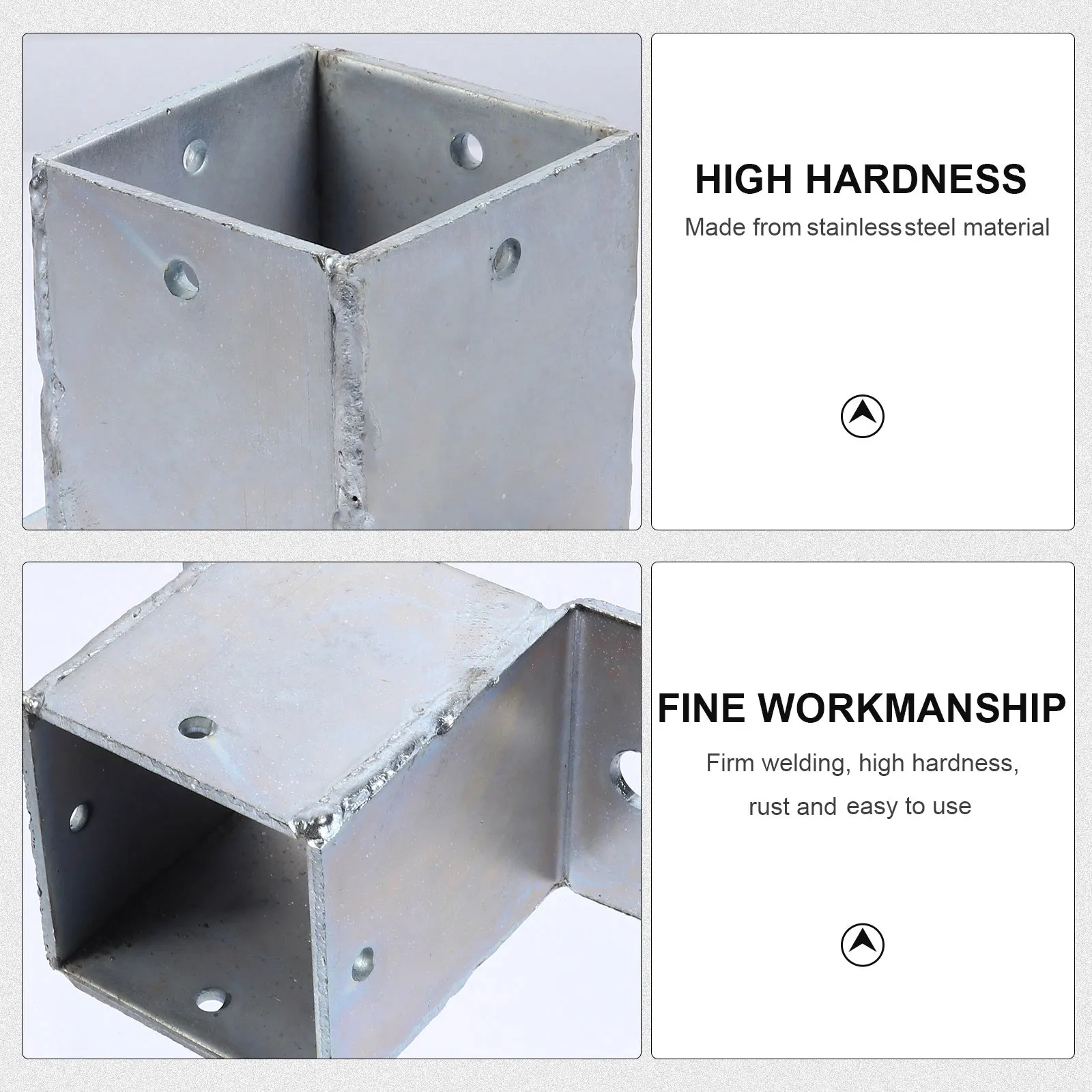 HIGH HARDNESS

Made from stainless steel material

FINE WORKMANSHIP

Firm welding, high hardness, rust and easy to use