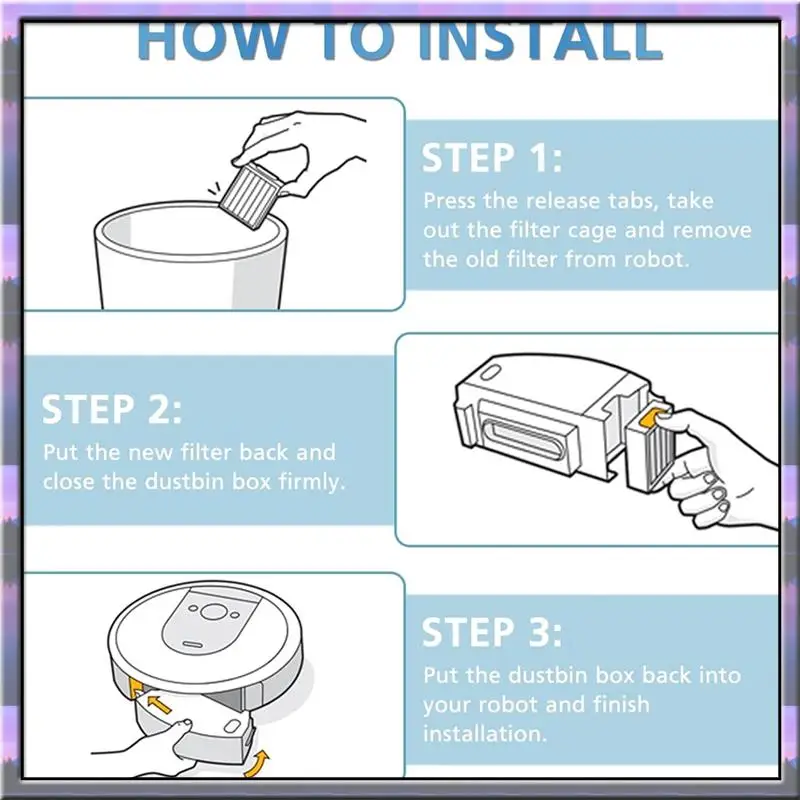 HOW TO INSTALL

STEP 1:
Press the release tabs, take out the filter cage and remove the old filter from robot.

STEP 2:
Put the new filter back and close the dustbin box firmly.

STEP 3:
Put the dustbin box back into your robot and finish installation.