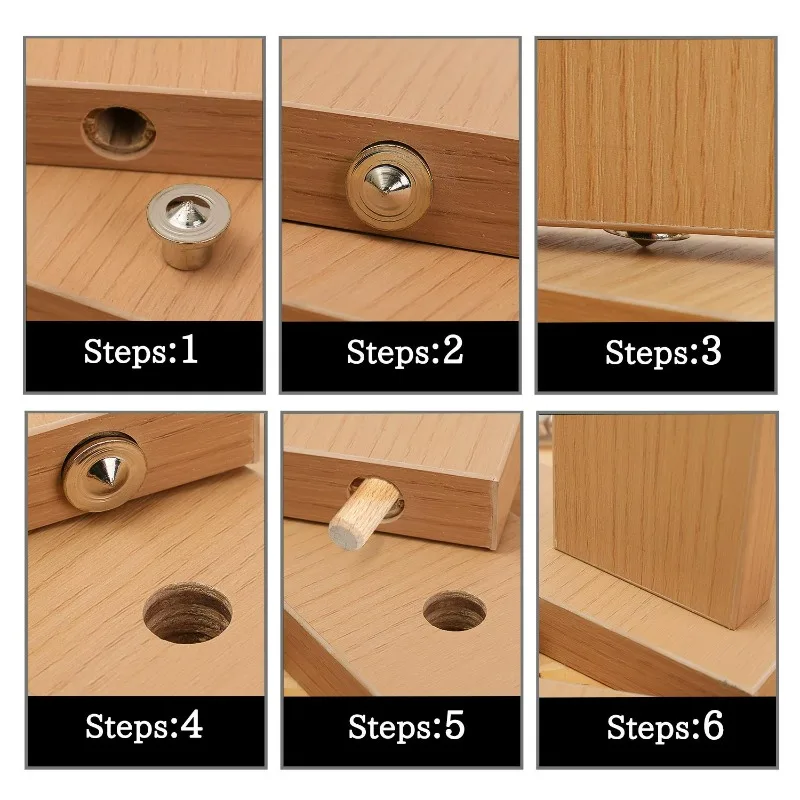 Steps:1

Steps:2

Steps:3

Steps:4

Steps:5

Steps:6