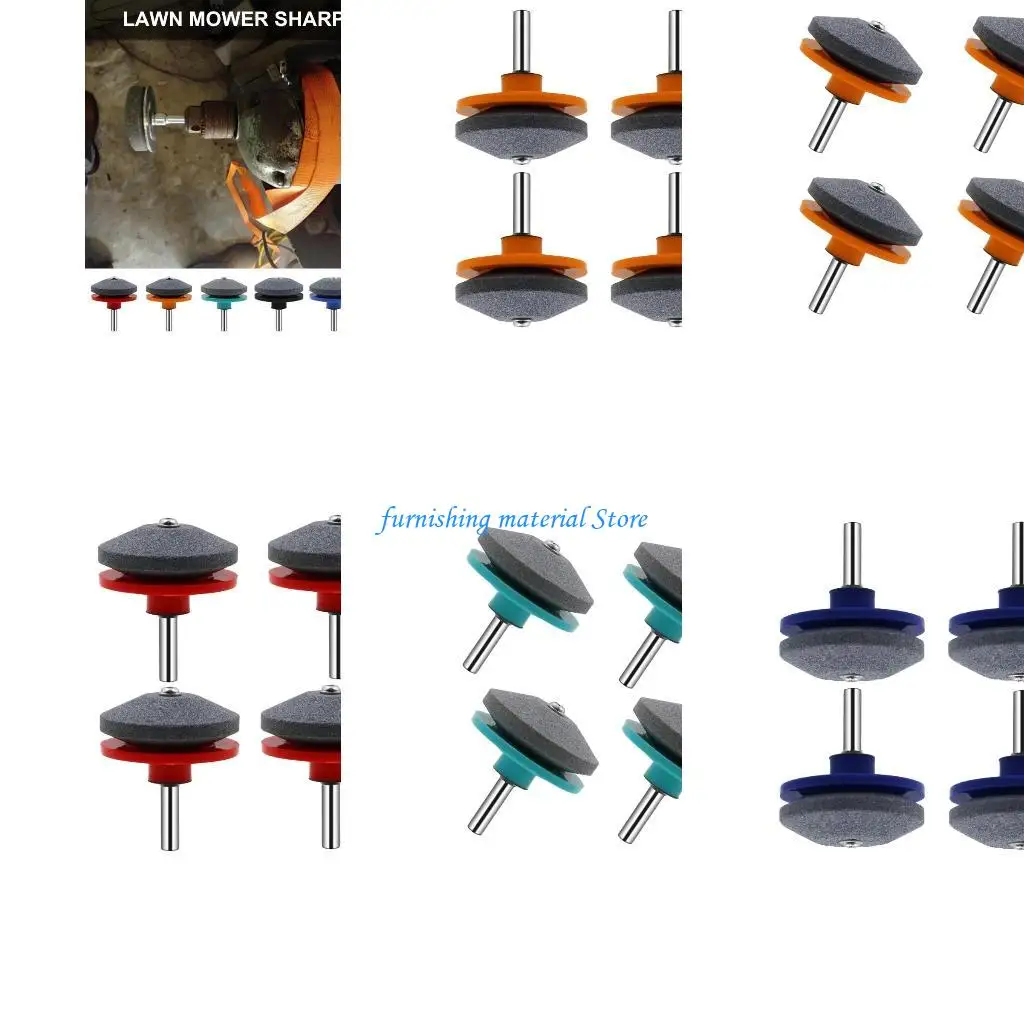 LAWN MOWER SHARP

furnishing material Store