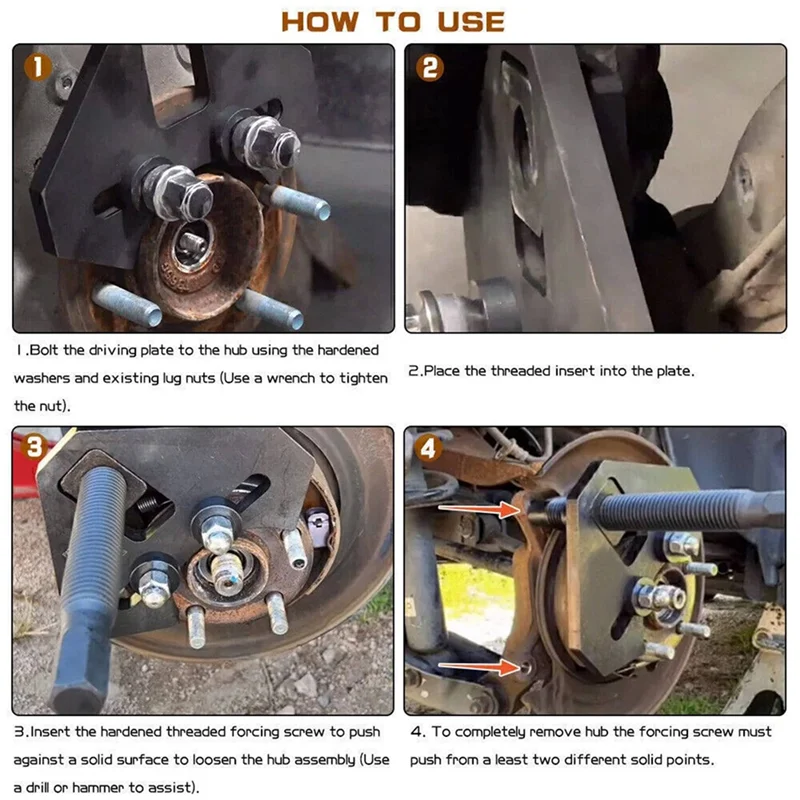 HOW TO USE

1

2

1.Bolt the driving plate to the hub using the hardened washers and existing lug nuts (Use a wrench to tighten the nut).

2.Place the threaded insert into the plate.

3

4

3.Insert the hardened threaded forcing screw to push against a solid surface to loosen the hub assembly (Use a drill or hammer to assist).

4. To completely remove hub the forcing screw must push from a least two different solid points.