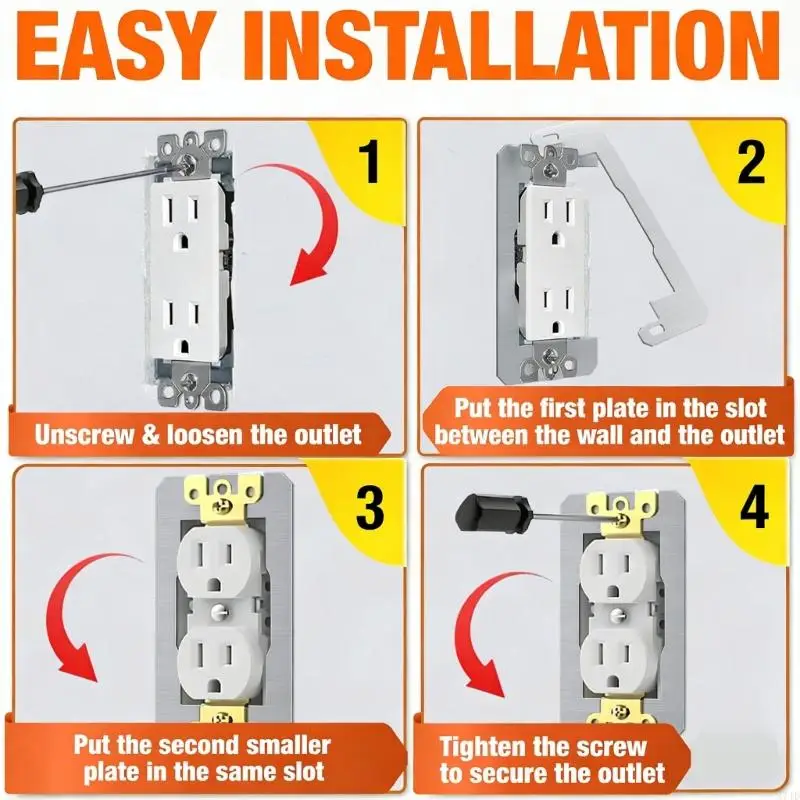 EASY INSTALLATION

1

Unscrew & loosen the outlet

2

Put the first plate in the slot between the wall and the outlet

3

Put the second smaller plate in the same slot

4

Tighten the screw to secure the outlet